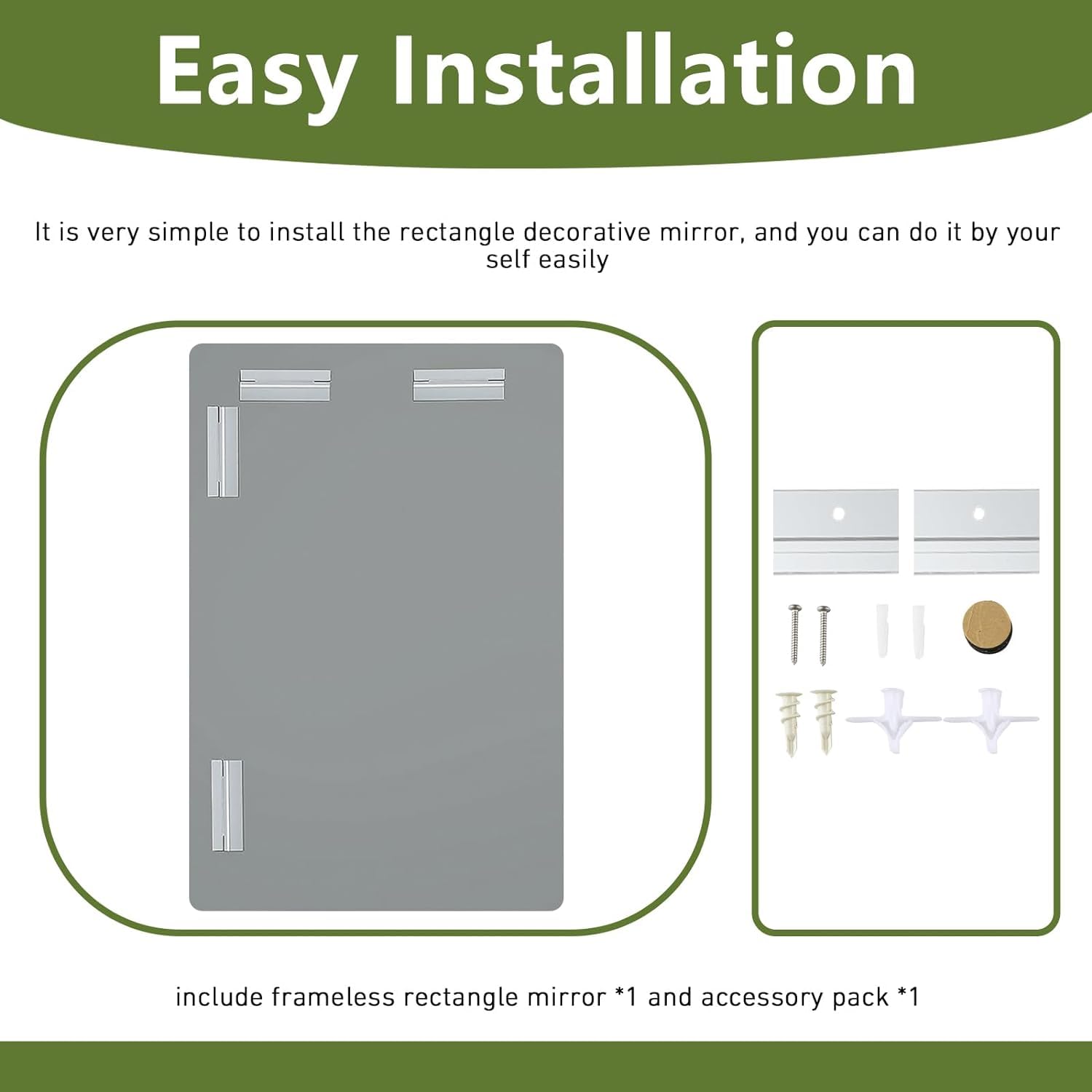 Easy Installation

It is very simple to install the rectangle decorative mirror, and you can do it by your self easily

include frameless rectangle mirror *1 and accessory pack *1