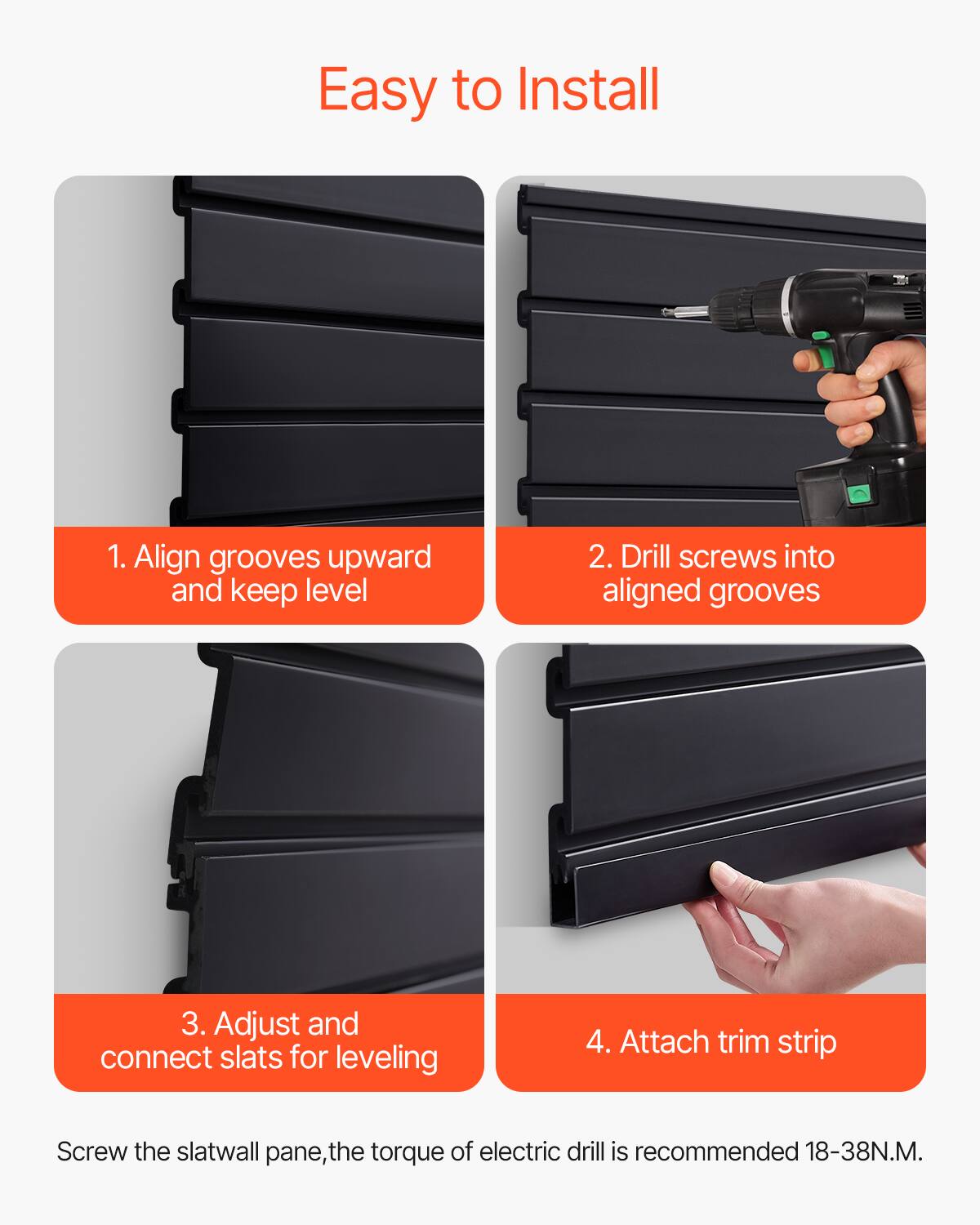 Easy to Install

1. Align grooves upward and keep level

2. Drill screws into aligned grooves

3. Adjust and connect slats for leveling

4. Attach trim strip

Screw the slatwall pane,the torque of electric drill is recommended 18-38N.M.