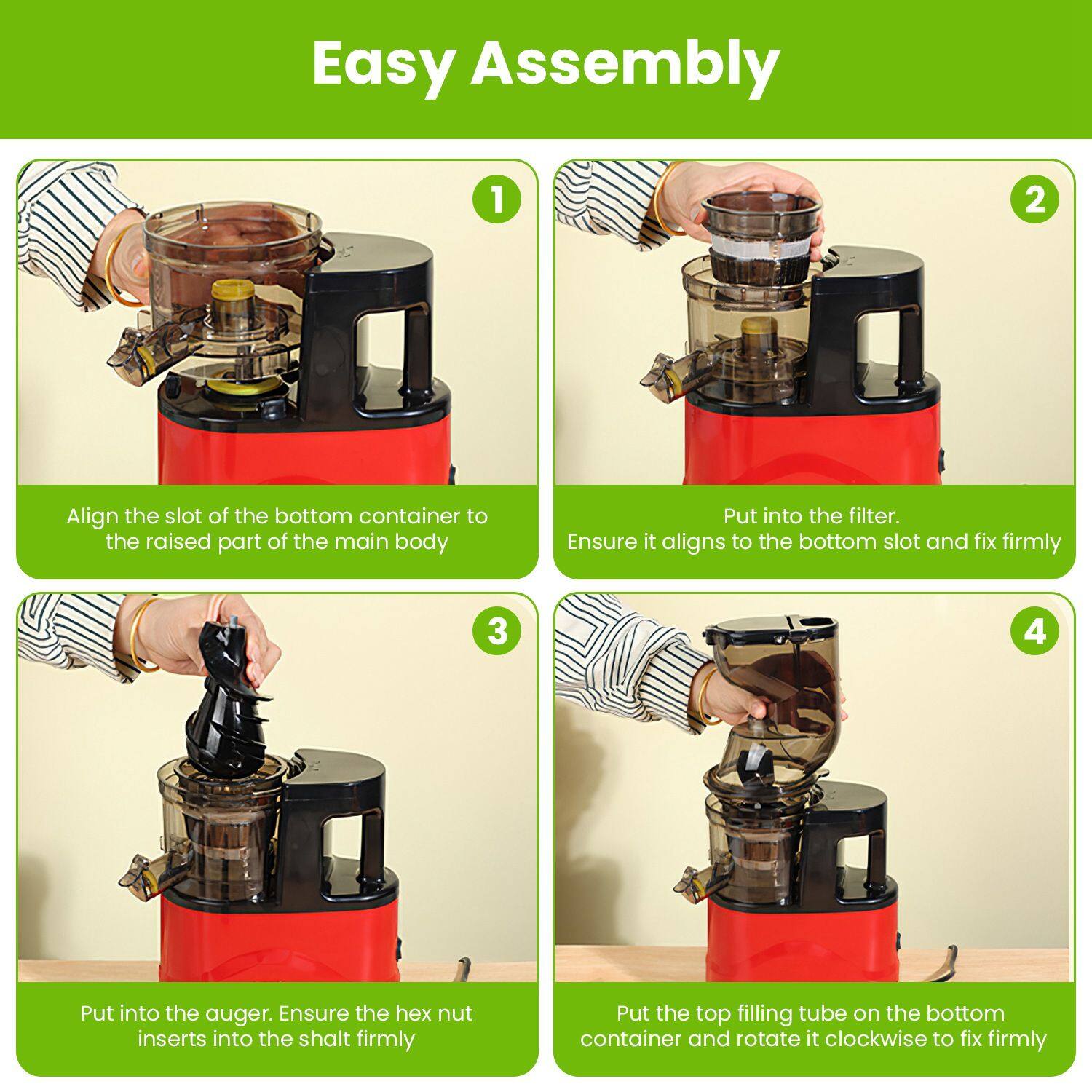 Easy Assembly

1

Align the slot of the bottom container to the raised part of the main body

2

Put into the filter.
Ensure it aligns to the bottom slot and fix firmly

3

Put into the auger. Ensure the hex nut inserts into the shalt firmly

4

Put the top filling tube on the bottom container and rotate it clockwise to fix firmly