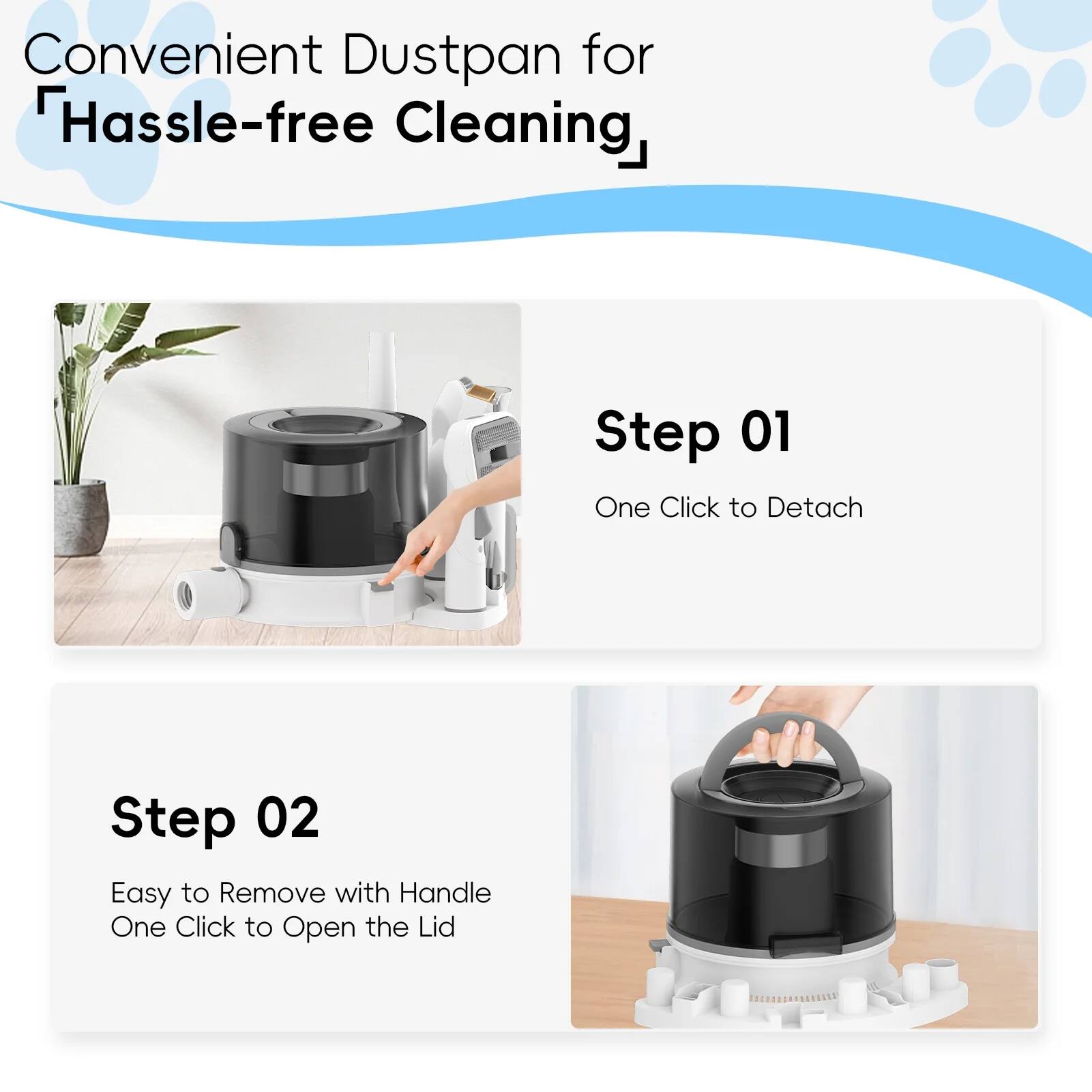 Convenient Dustpan for
「Hassle-free Cleaning」

Step 01

One Click to Detach

Step 02

Easy to Remove with Handle
One Click to Open the Lid