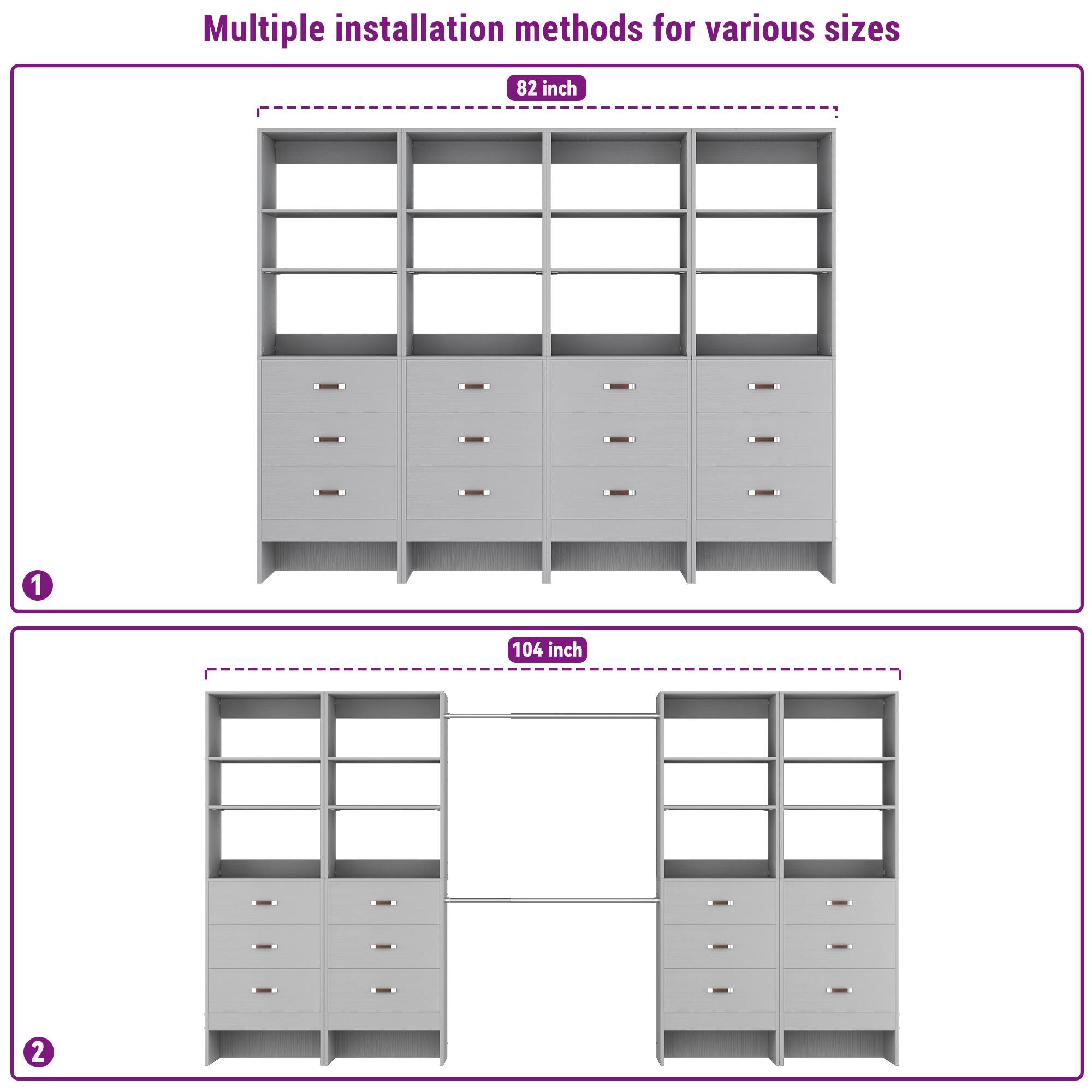 Multiple installation methods for various sizes

82 inch

1

104 inch

2