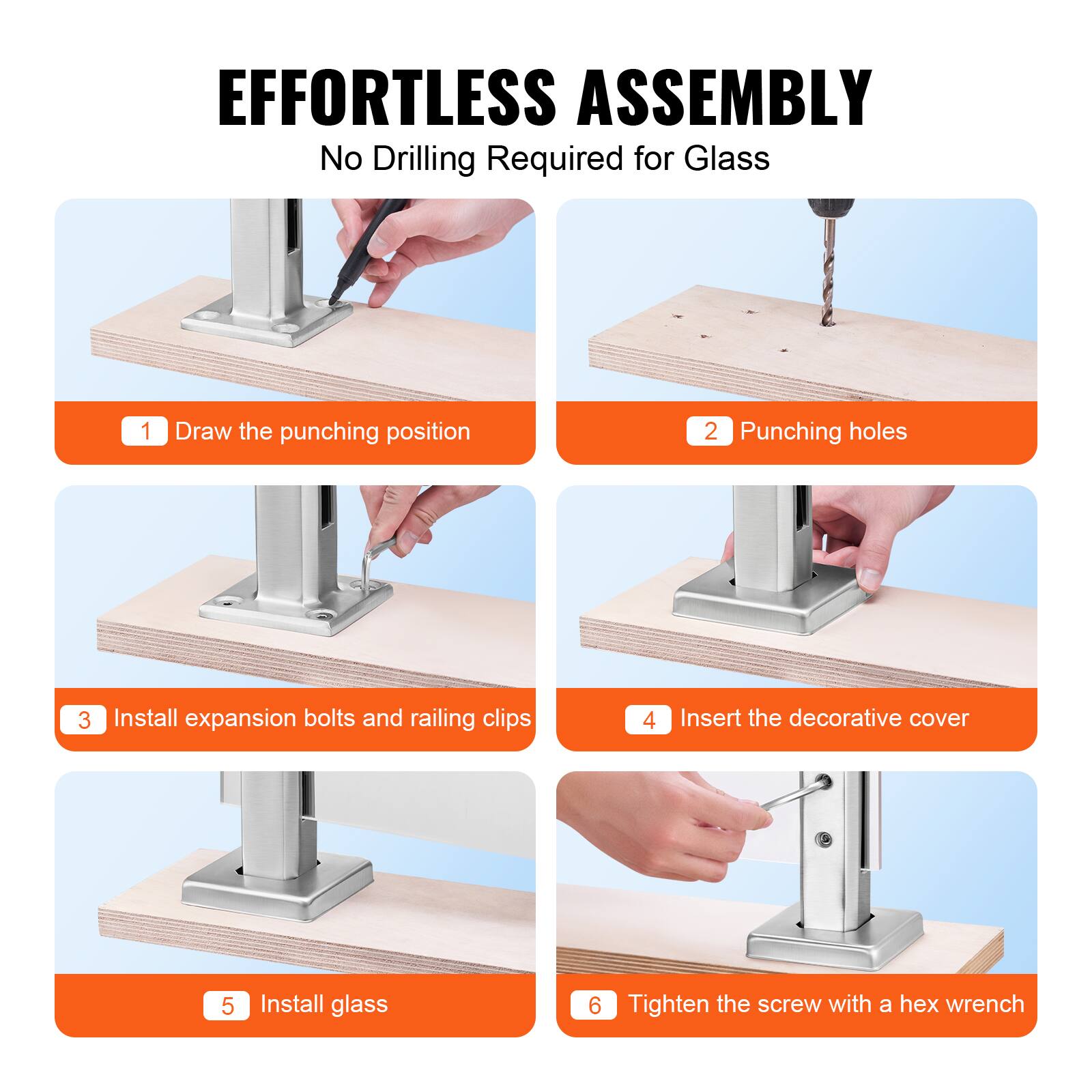 EFFORTLESS ASSEMBLY

No Drilling Required for Glass

1 Draw the punching position

2 Punching holes

3 Install expansion bolts and railing clips

4 Insert the decorative cover

5 Install glass

6 Tighten the screw with a hex wrench