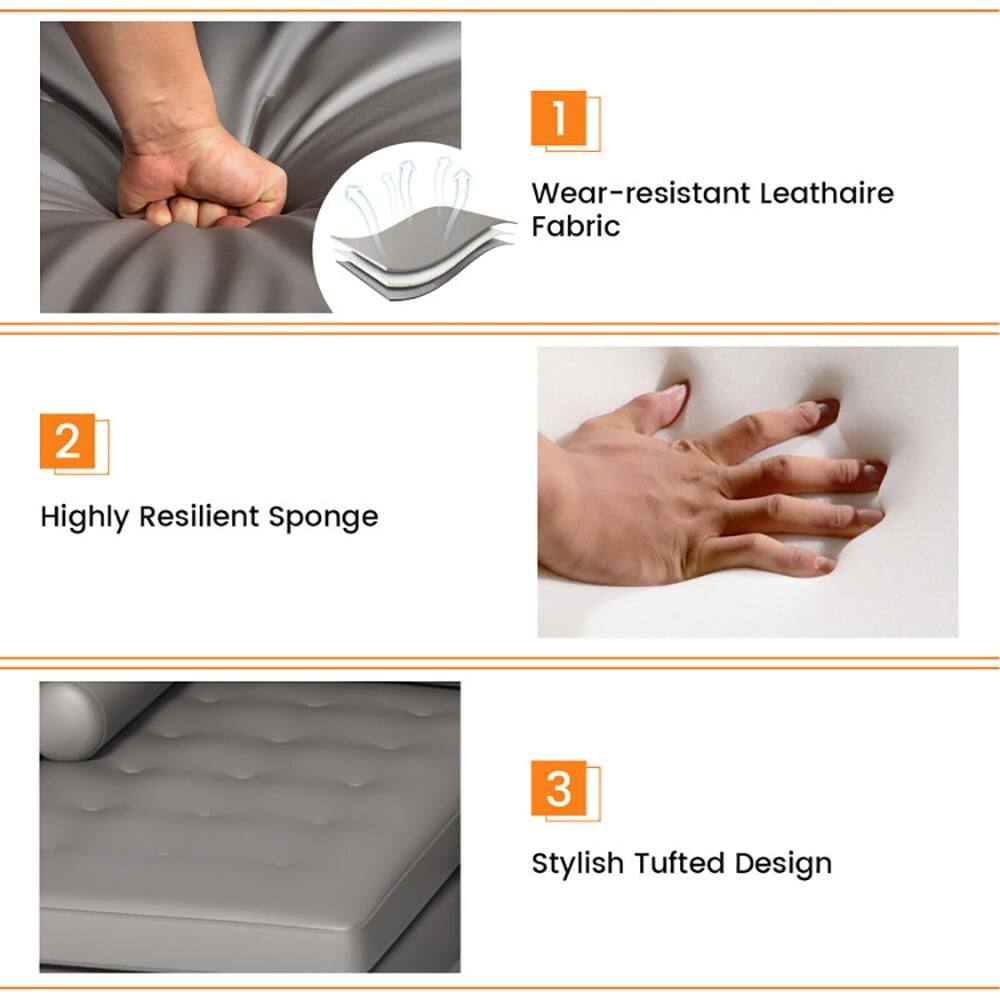 1

Wear-resistant Leathaire Fabric

2

Highly Resilient Sponge

3

Stylish Tufted Design