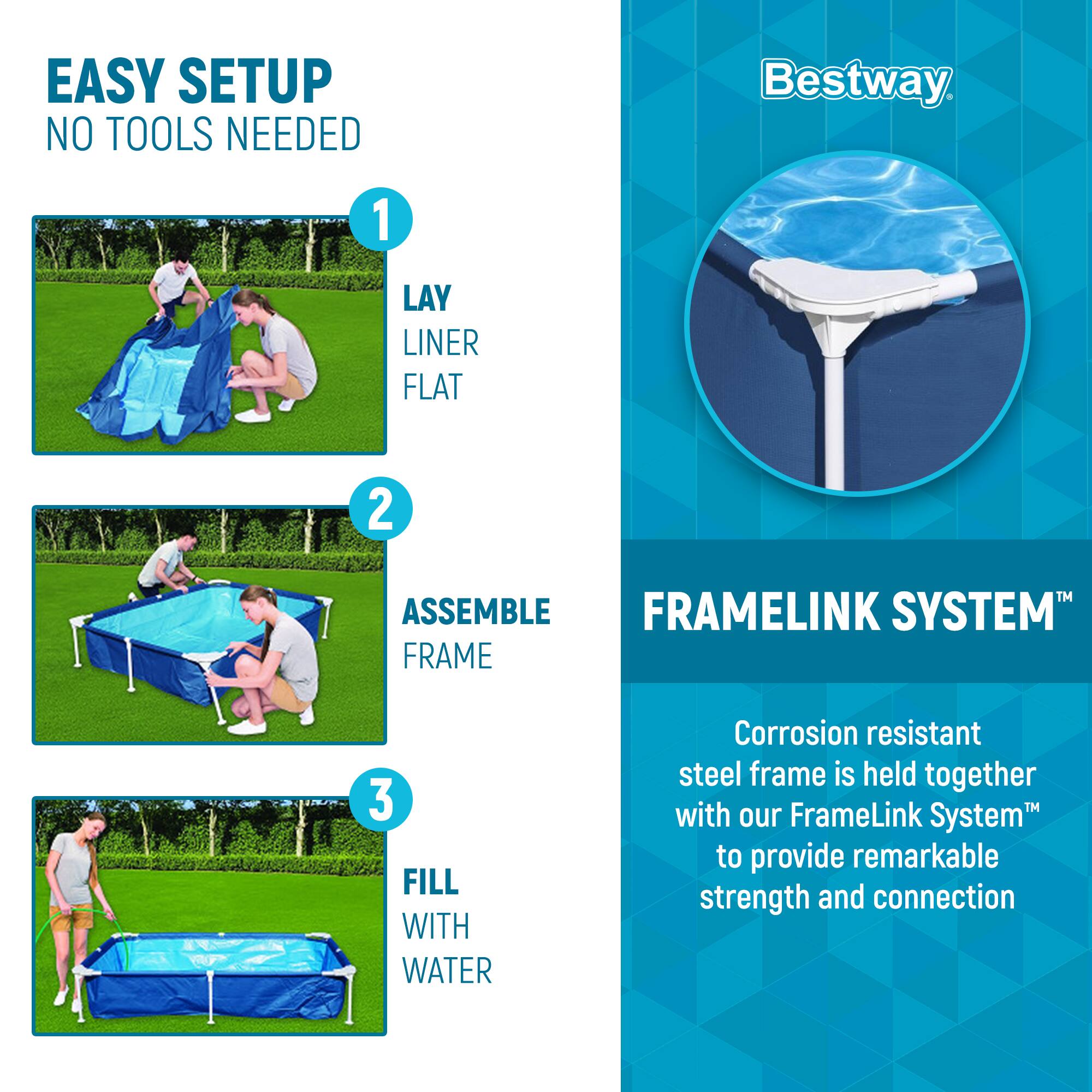 EASY SETUP
NO TOOLS NEEDED

1

LAY
LINER
FLAT

2

ASSEMBLE
FRAME

3

FILL
WITH
WATER

Bestway®

FRAMELINK SYSTEM™

Corrosion resistant steel frame is held together with our FrameLink System™ to provide remarkable strength and connection