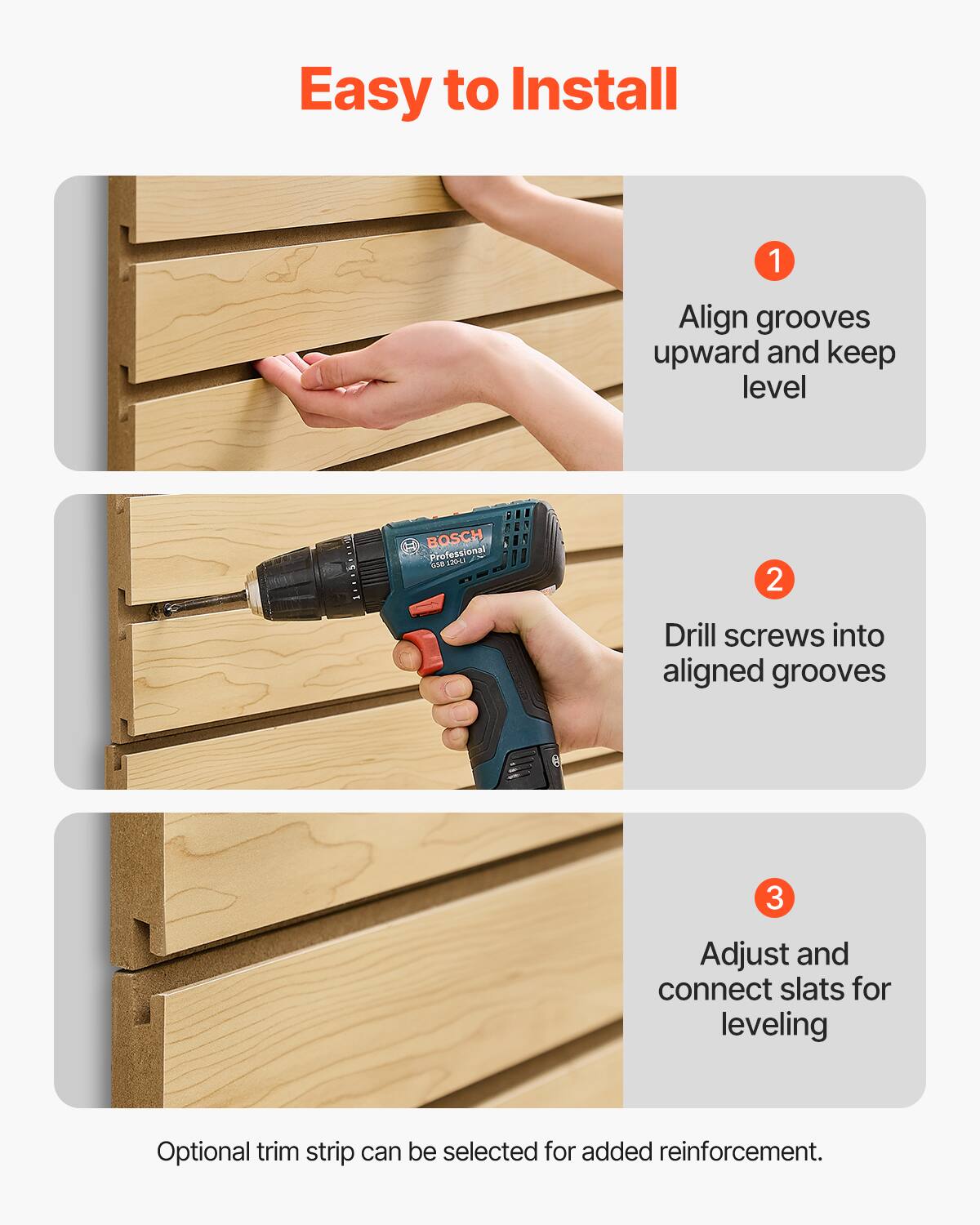 Easy to Install

1
Align grooves upward and keep level

BOSCH
Professional
GSB 120-LI

2
Drill screws into aligned grooves

3
Adjust and connect slats for leveling

Optional trim strip can be selected for added reinforcement.