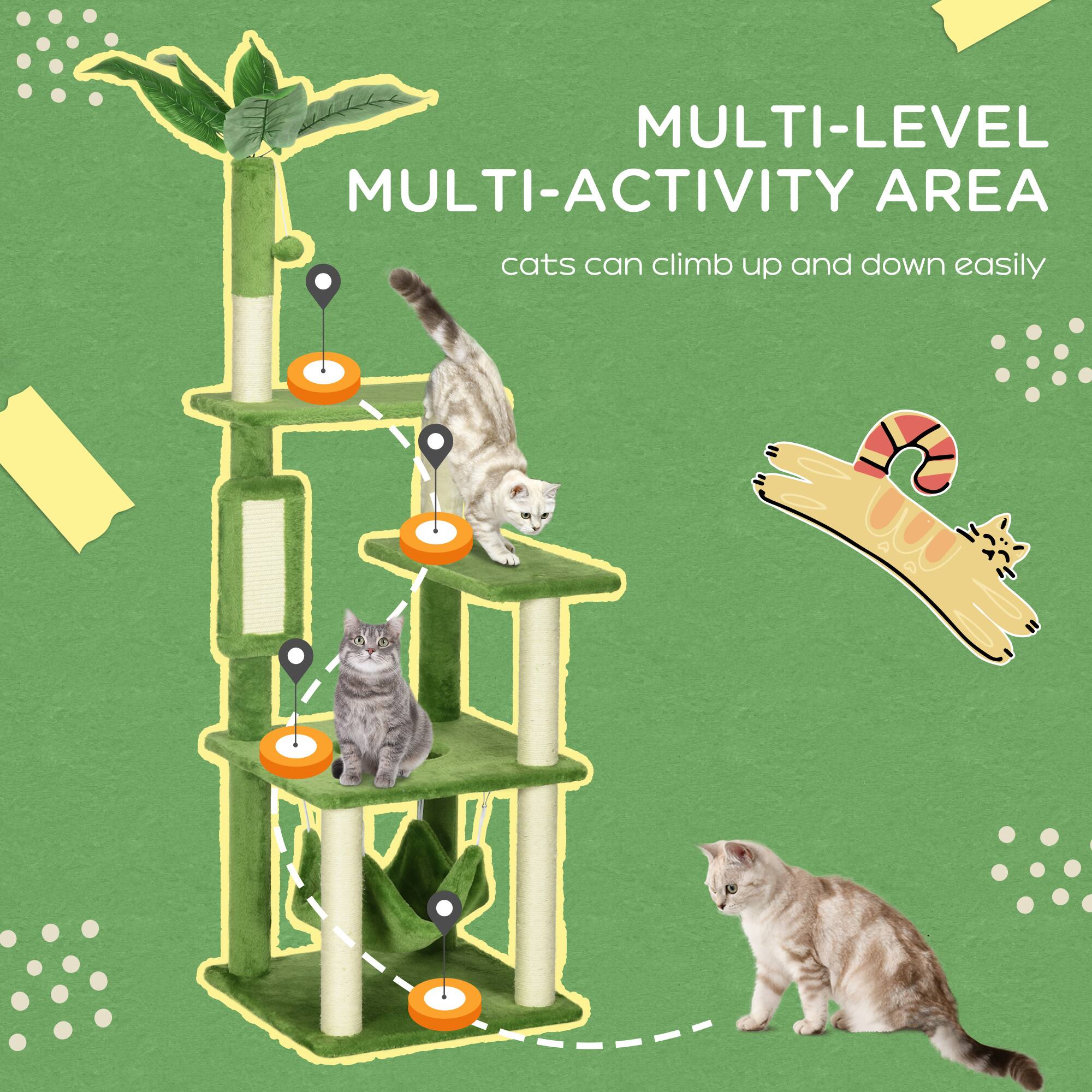 MULTI-LEVEL
MULTI-ACTIVITY AREA

cats can climb up and down easily