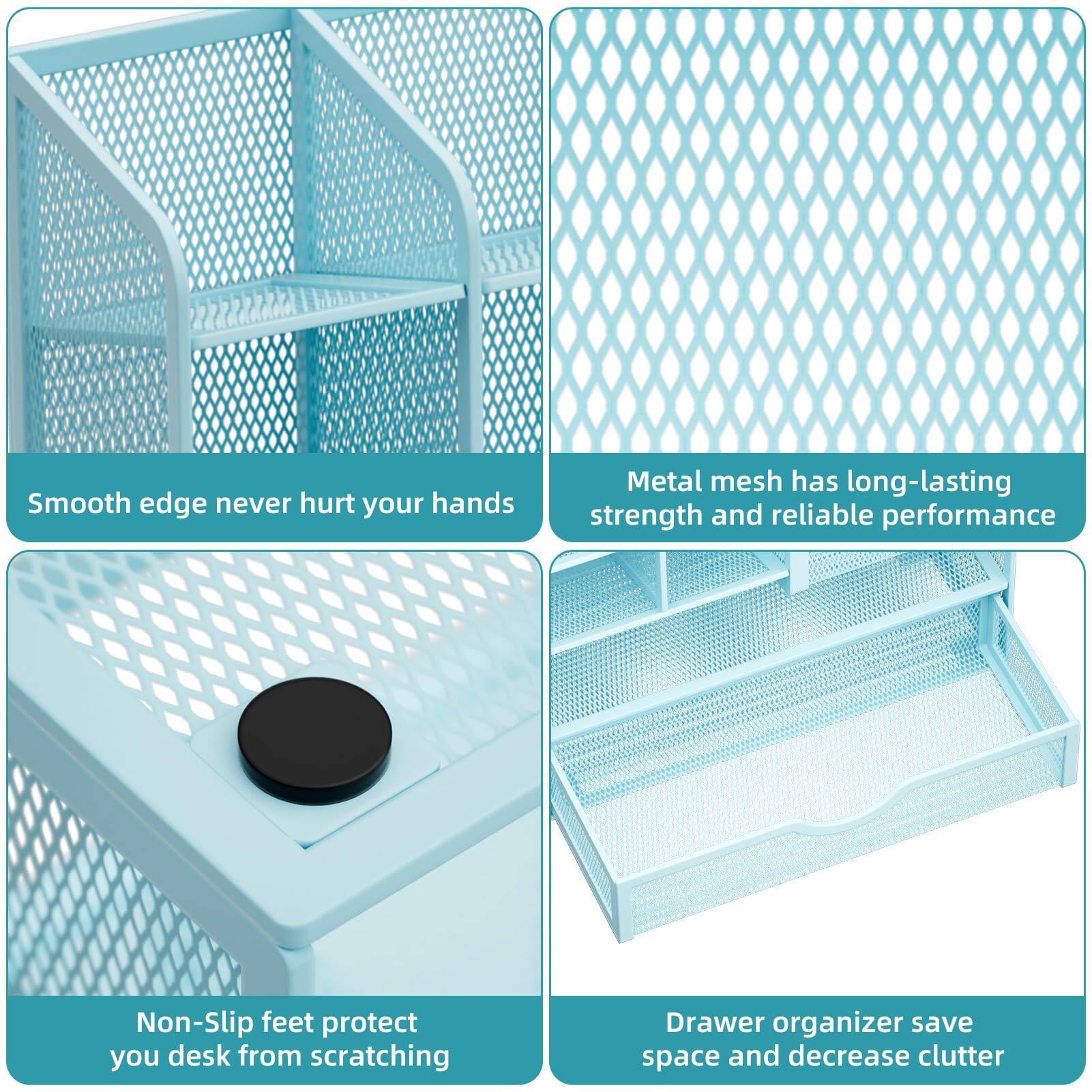 Smooth edge never hurt your hands

Metal mesh has long-lasting strength and reliable performance

Non-Slip feet protect you desk from scratching

Drawer organizer save space and decrease clutter