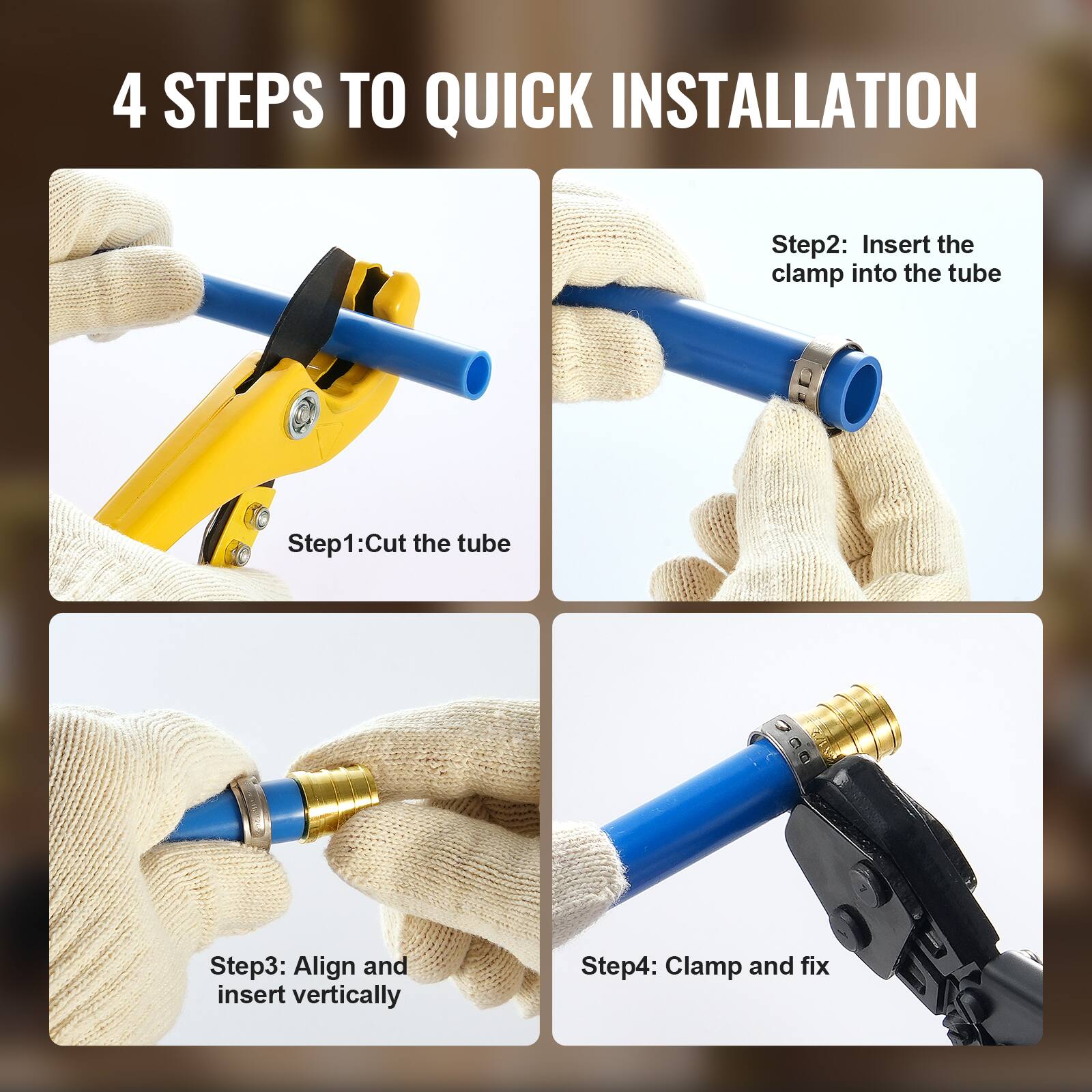 4 STEPS TO QUICK INSTALLATION

Step1:Cut the tube

Step2: Insert the clamp into the tube

Step3: Align and insert vertically

Step4: Clamp and fix