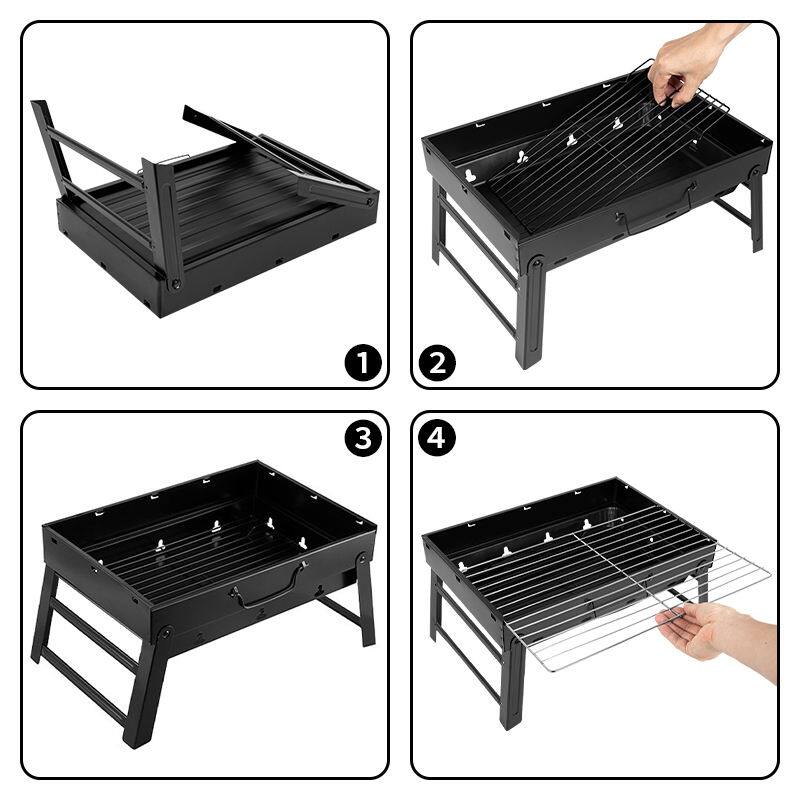 1
2
3
4