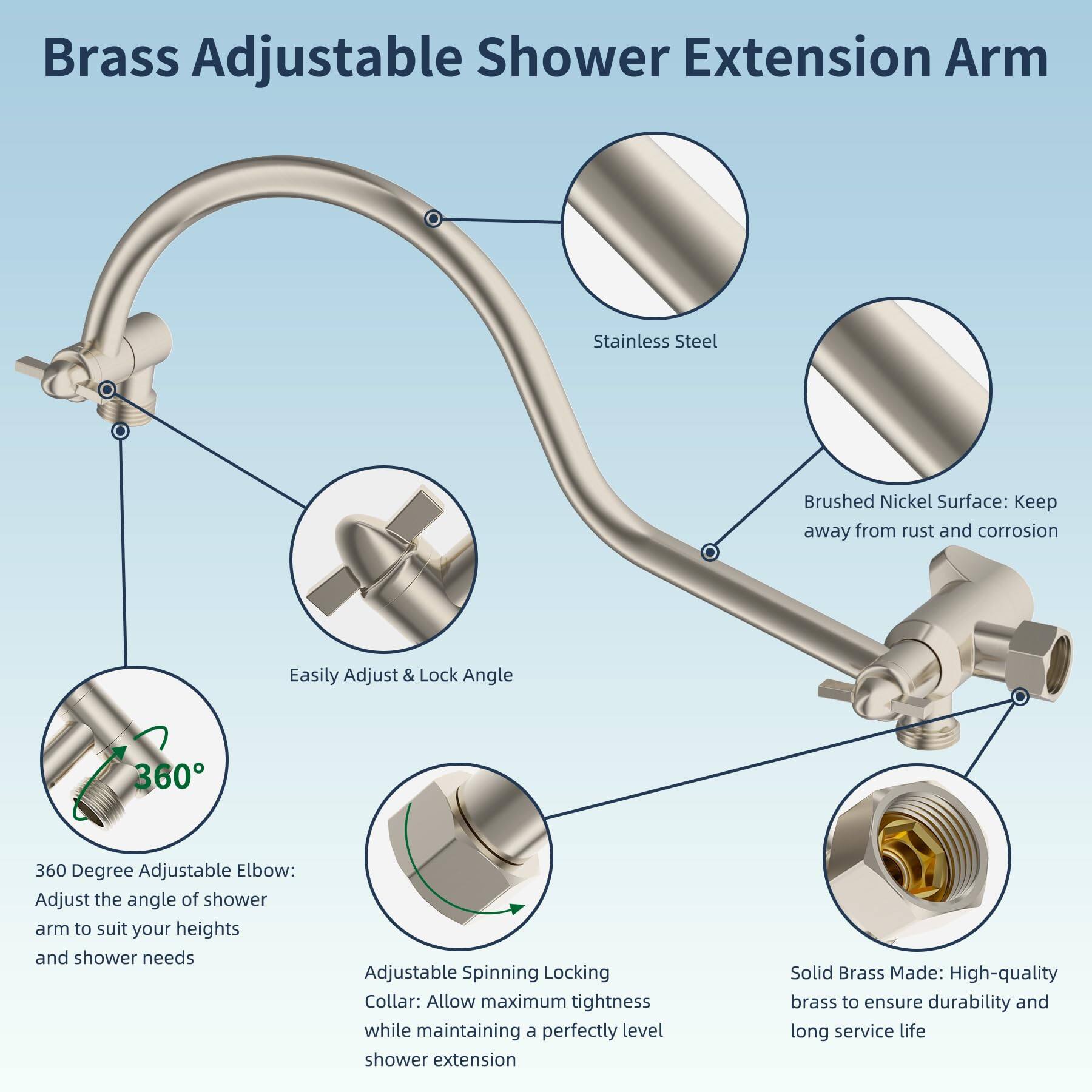 Brass Adjustable Shower Extension Arm

Stainless Steel

Brushed Nickel Surface: Keep away from rust and corrosion

Easily Adjust & Lock Angle

360°

360 Degree Adjustable Elbow: Adjust the angle of shower arm to suit your heights and shower needs

Adjustable Spinning Locking Collar: Allow maximum tightness while maintaining a perfectly level shower extension

Solid Brass Made: High-quality brass to ensure durability and long service life