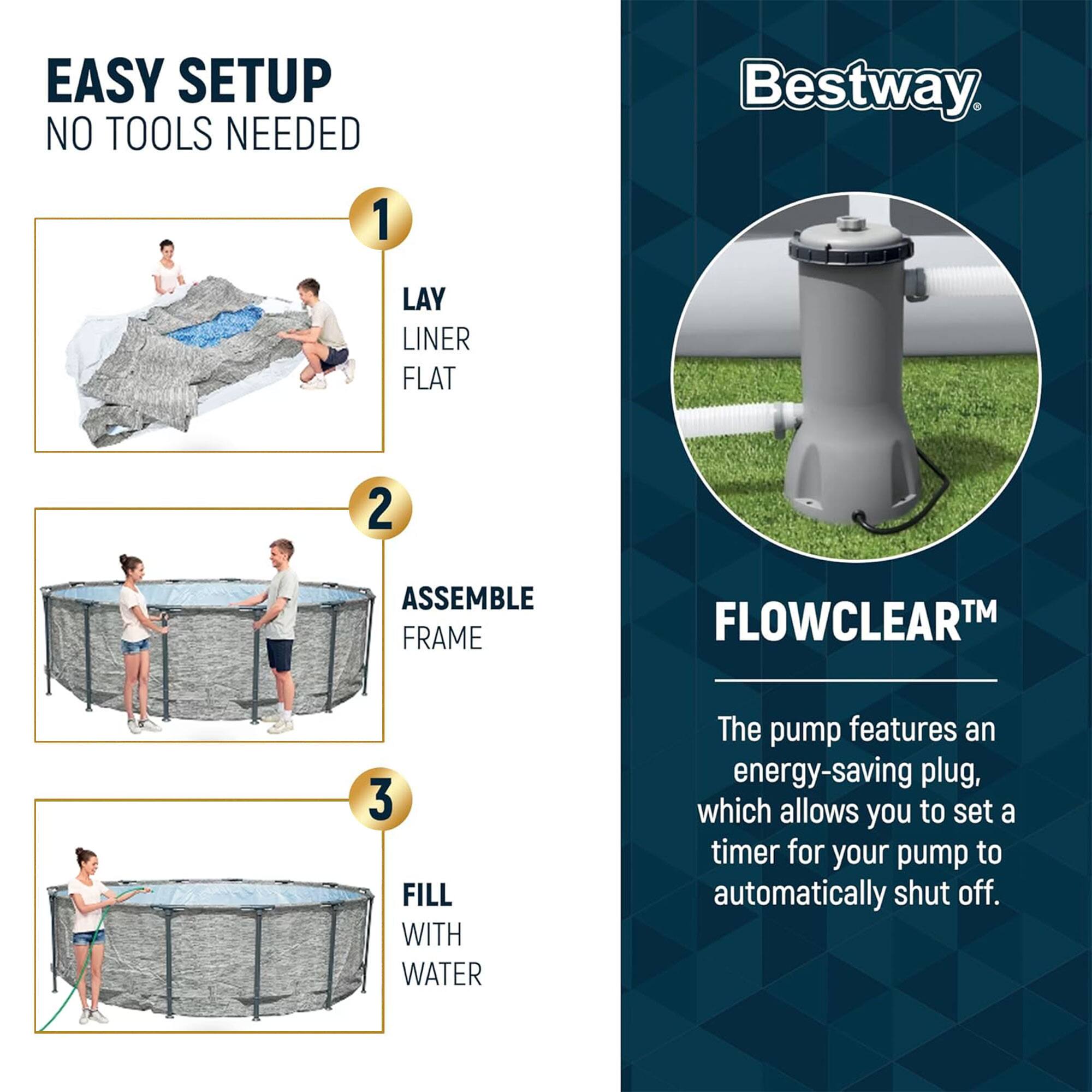 EASY SETUP
NO TOOLS NEEDED

1

LAY
LINER
FLAT

2

ASSEMBLE
FRAME

3

FILL
WITH
WATER

Bestway®

FLOWCLEAR™

The pump features an energy-saving plug, which allows you to set a timer for your pump to automatically shut off.