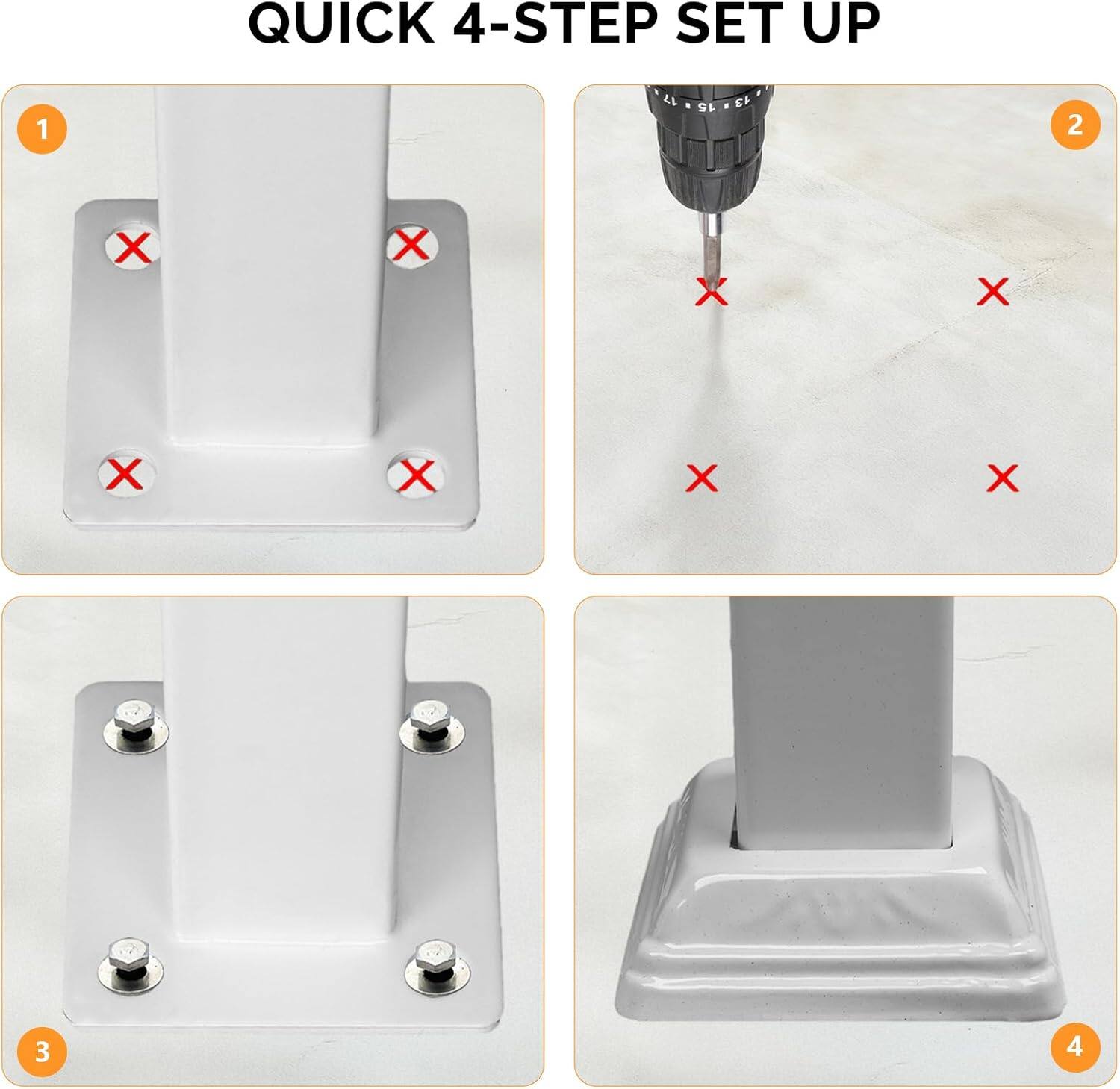 QUICK 4-STEP SET UP

1

2

17 15 13

3

4