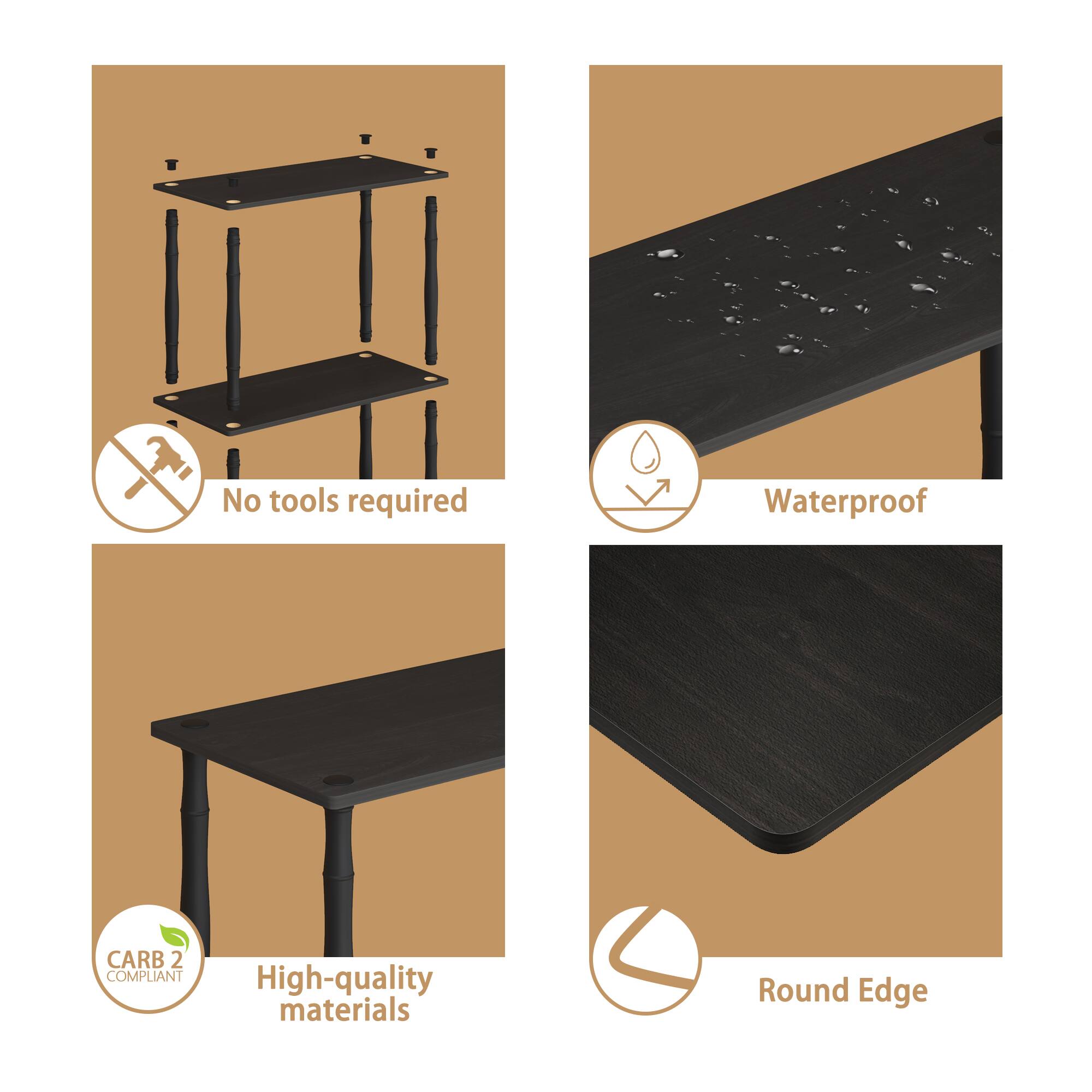 No tools required

Waterproof

CARB 2
COMPLIANT

High-quality materials

Round Edge