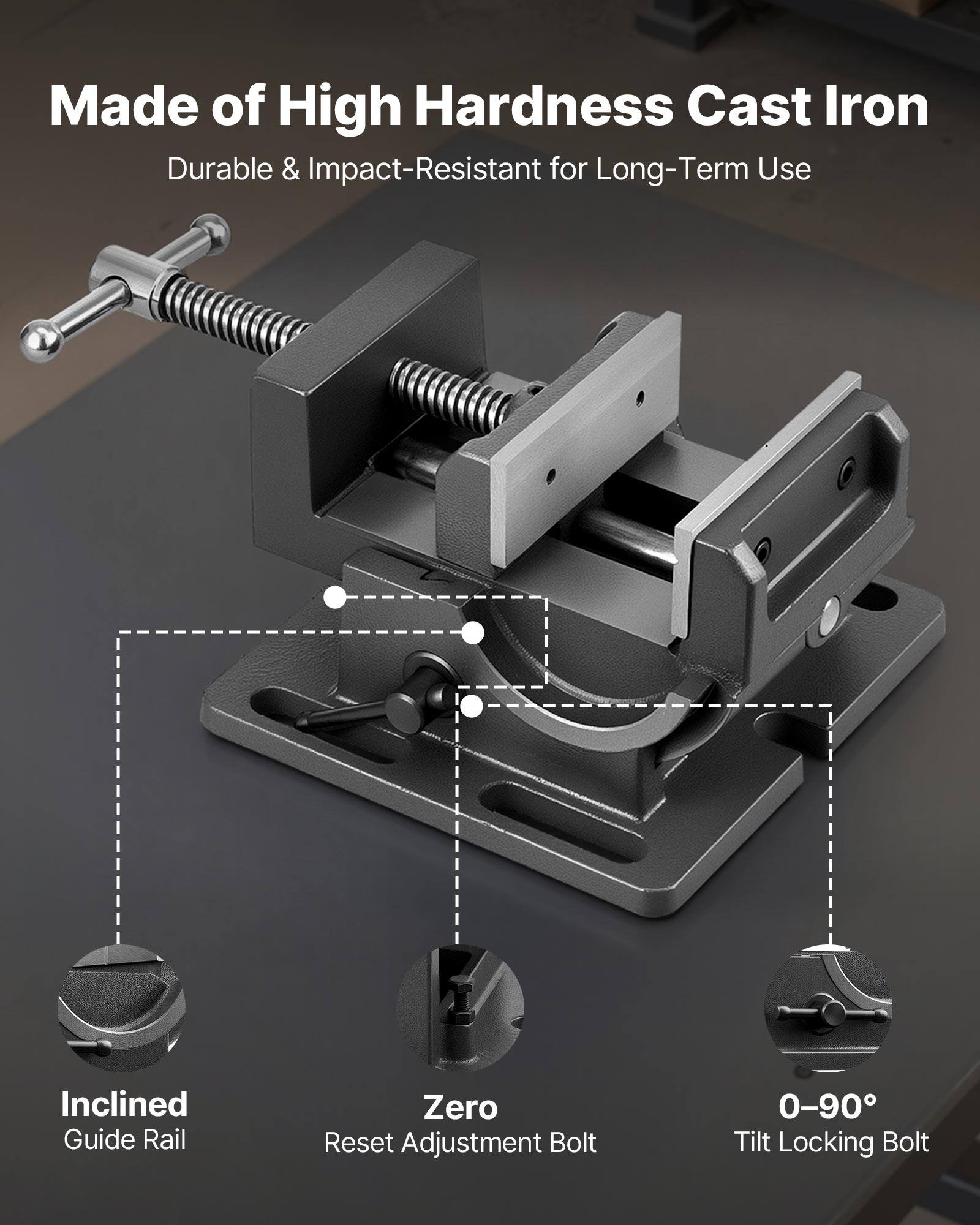 Made of High Hardness Cast Iron

Durable & Impact-Resistant for Long-Term Use

Inclined
Guide Rail

Zero
Reset Adjustment Bolt

0–90°
Tilt Locking Bolt