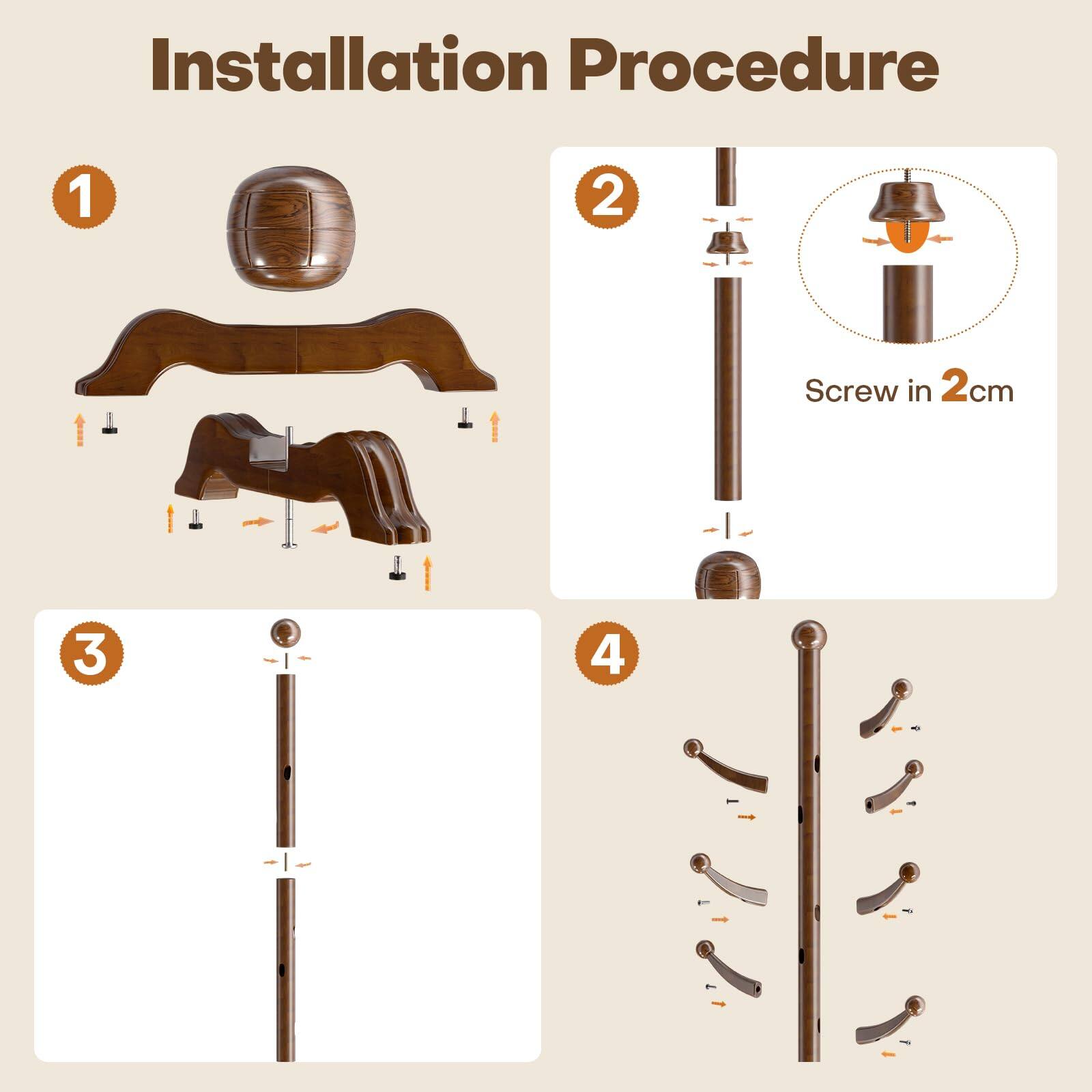 Installation Procedure

1

2

Screw in 2cm

3

4