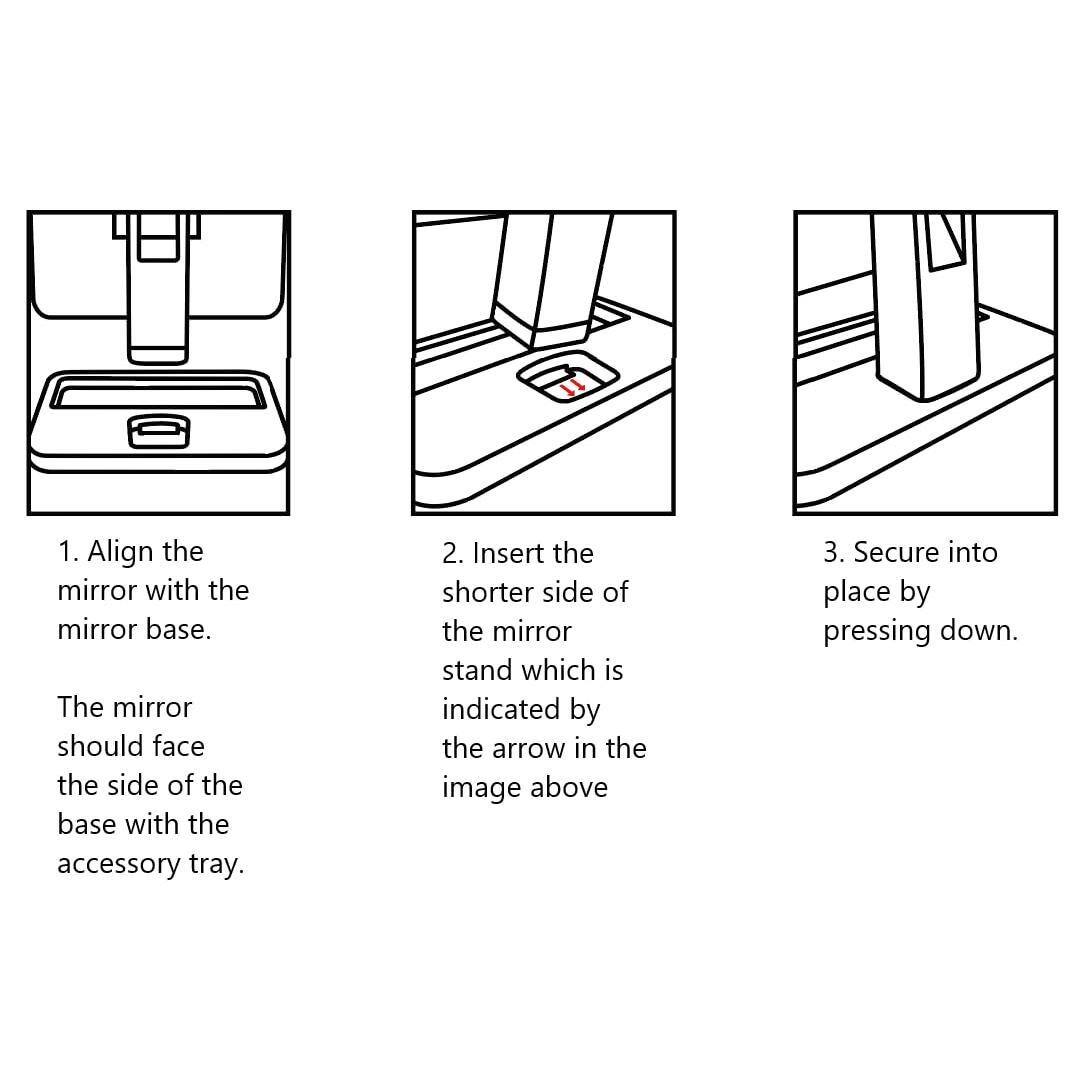 1. Align the mirror with the mirror base.

The mirror should face the side of the base with the accessory tray.

2. Insert the shorter side of the mirror stand which is indicated by the arrow in the image above

3. Secure into place by pressing down.