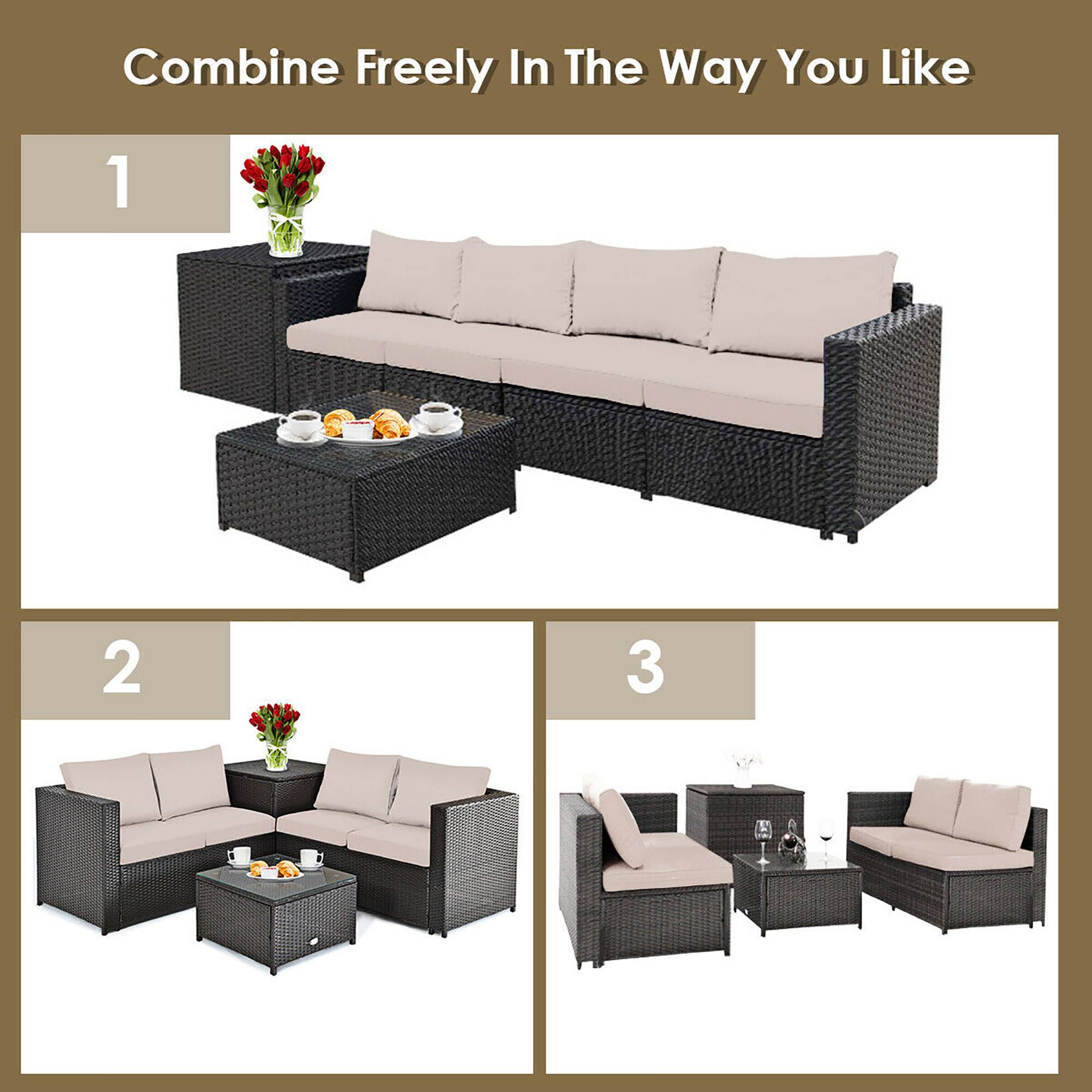 Combine Freely In The Way You Like

1

2

3