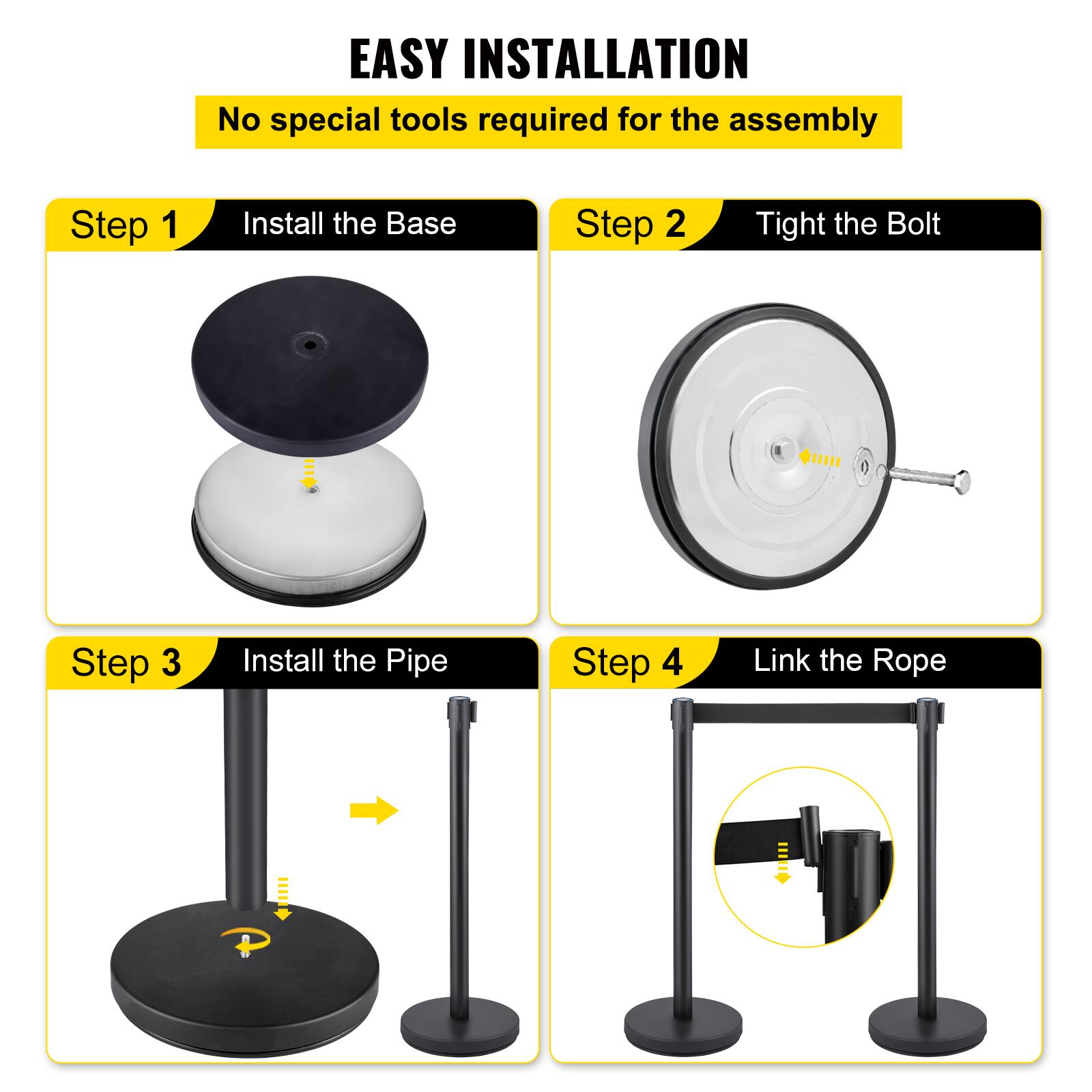 EASY INSTALLATION

No special tools required for the assembly

Step 1 Install the Base

Step 2 Tight the Bolt

Step 3 Install the Pipe

Step 4 Link the Rope