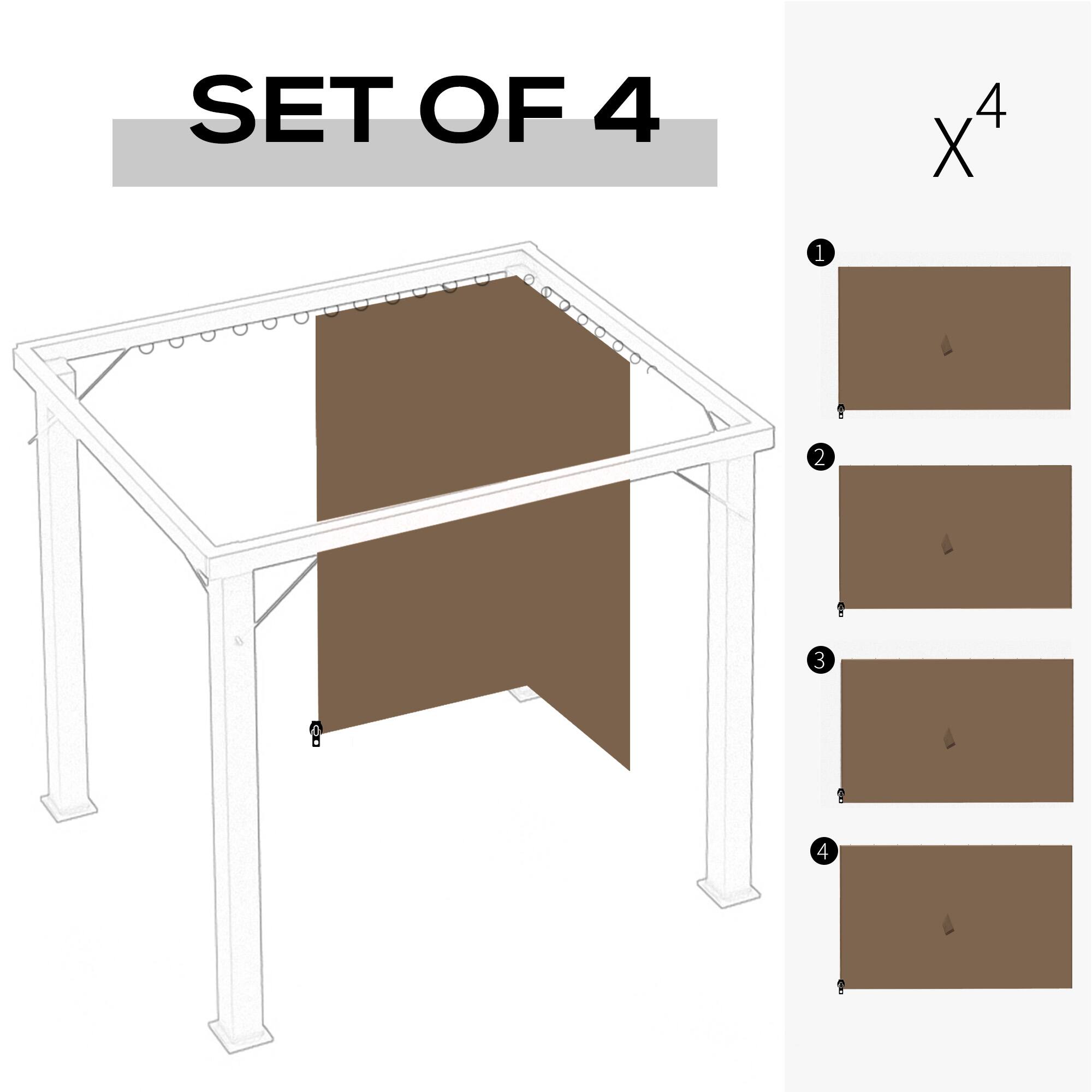 SET OF 4

$X^4$

1

2

3

4