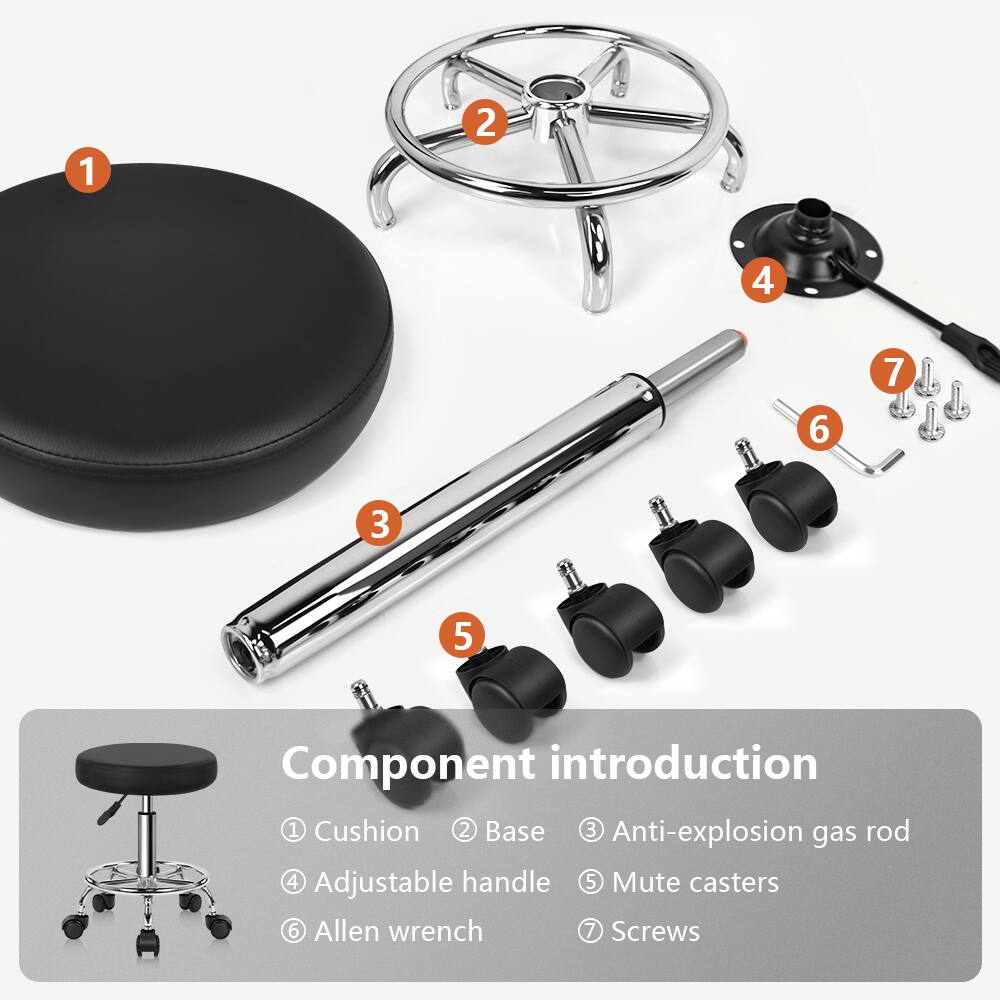 1

2

4

7

6

3

5

Component introduction

① Cushion ② Base ③ Anti-explosion gas rod

④ Adjustable handle ⑤ Mute casters

⑥ Allen wrench ⑦ Screws