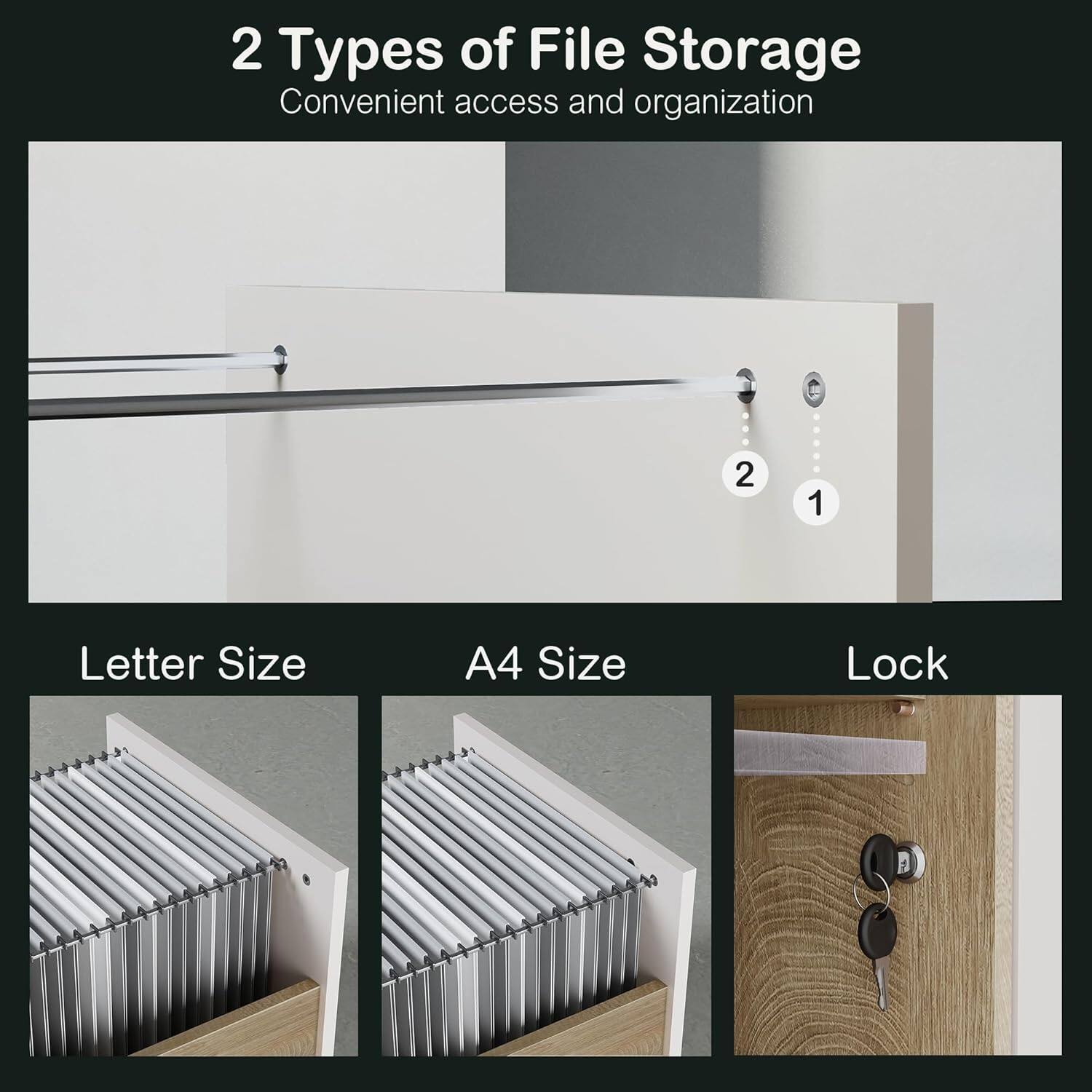 2 Types of File Storage
Convenient access and organization

2

1

Letter Size

A4 Size

Lock