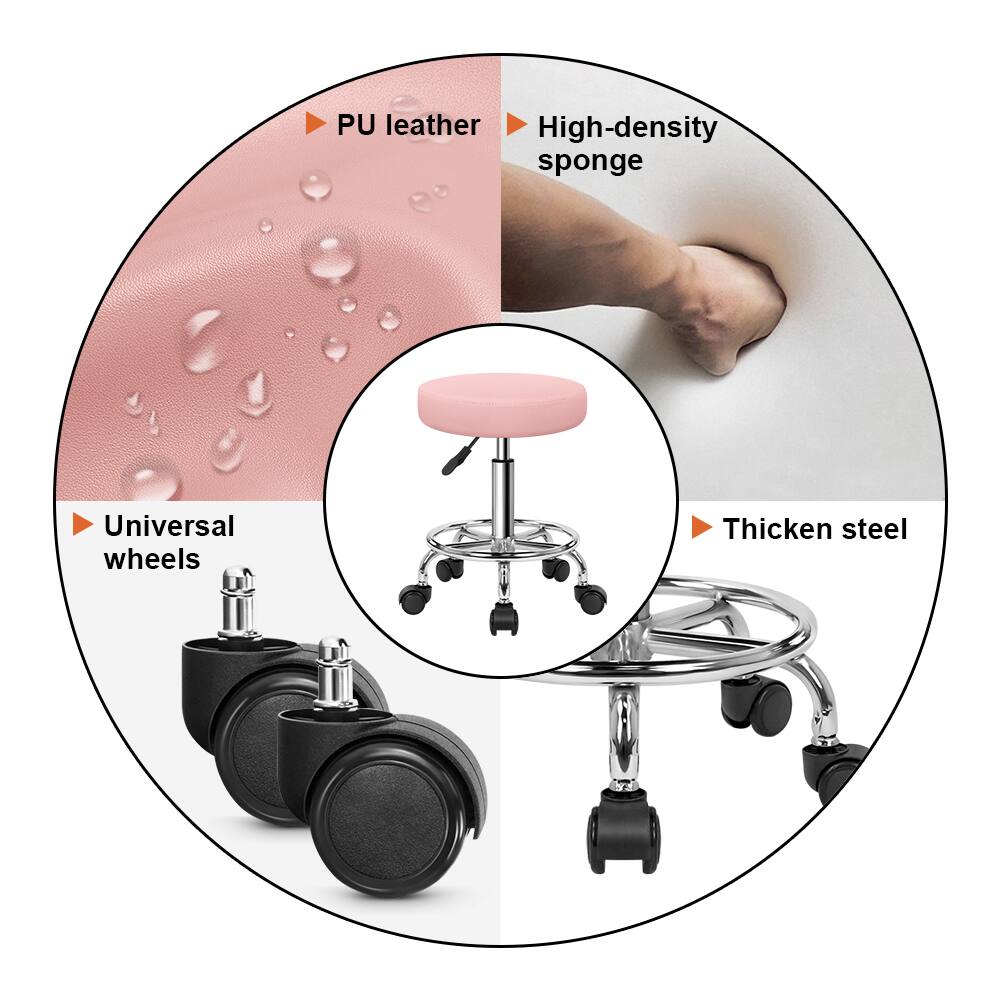 PU leather

High-density sponge

Universal wheels

Thicken steel