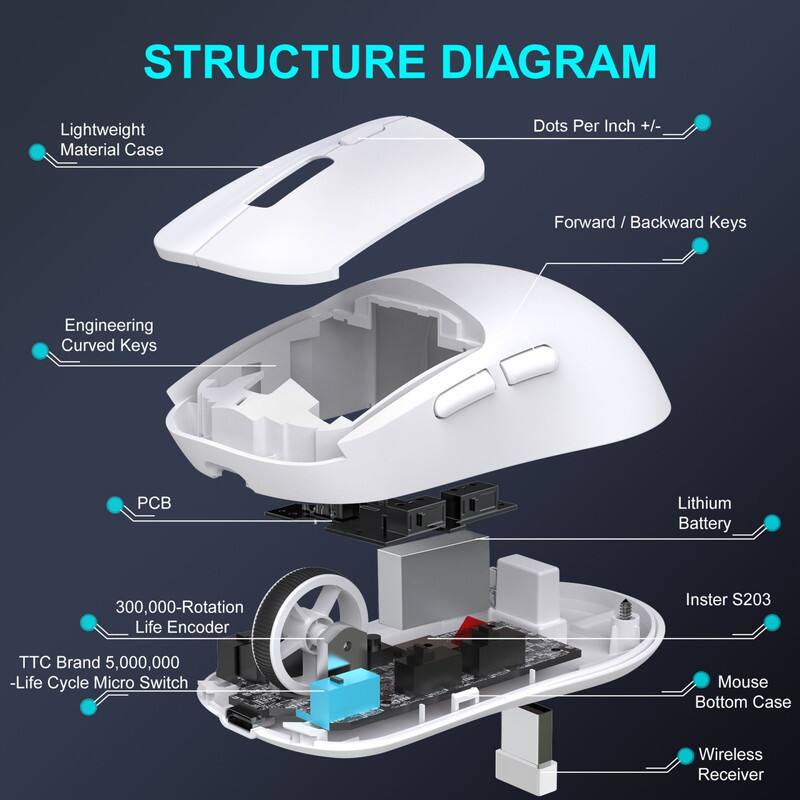 STRUCTURE DIAGRAM

Lightweight Material Case

Dots Per Inch +/-

Forward / Backward Keys

Engineering Curved Keys

PCB

Lithium Battery

300,000-Rotation Life Encoder

Inster S203

TTC Brand 5,000,000 -Life Cycle Micro Switch

Mouse Bottom Case

Wireless Receiver