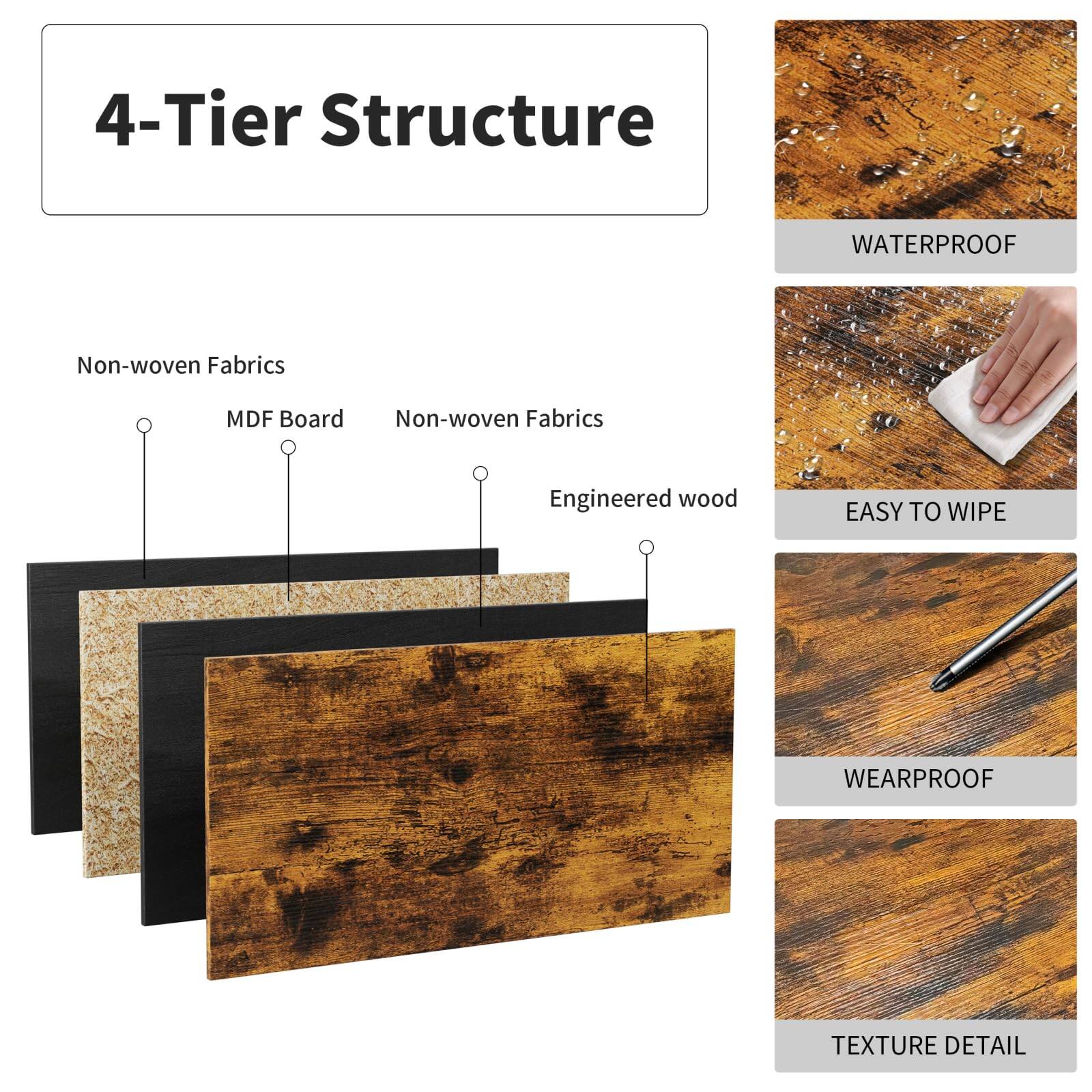 4-Tier Structure

Non-woven Fabrics

MDF Board

Non-woven Fabrics

Engineered wood

WATERPROOF

EASY TO WIPE

WEARPROOF

TEXTURE DETAIL