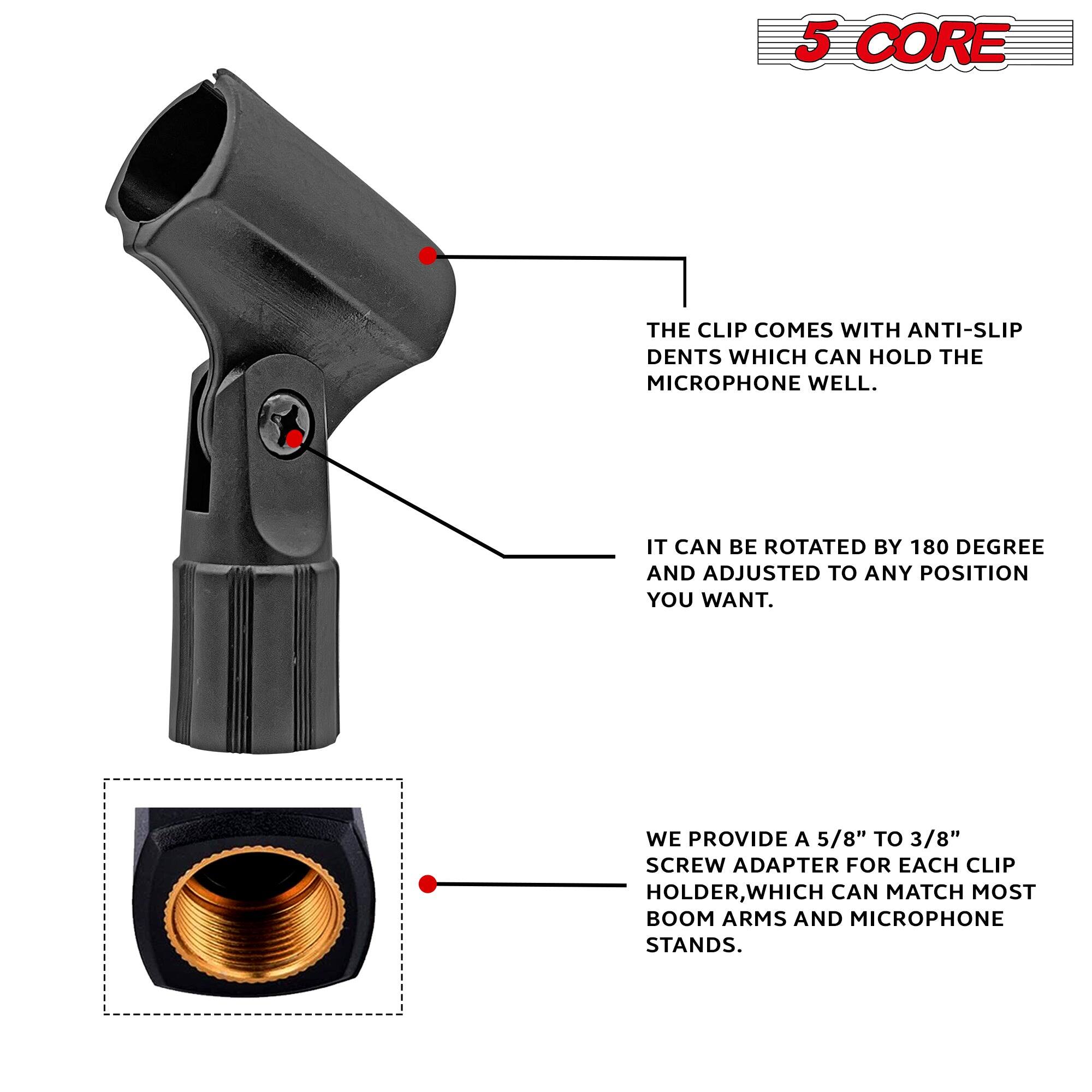 5 CORE

THE CLIP COMES WITH ANTI-SLIP DENTS WHICH CAN HOLD THE MICROPHONE WELL.

IT CAN BE ROTATED BY 180 DEGREE AND ADJUSTED TO ANY POSITION YOU WANT.

WE PROVIDE A 5/8” TO 3/8” SCREW ADAPTER FOR EACH CLIP HOLDER,WHICH CAN MATCH MOST BOOM ARMS AND MICROPHONE STANDS.