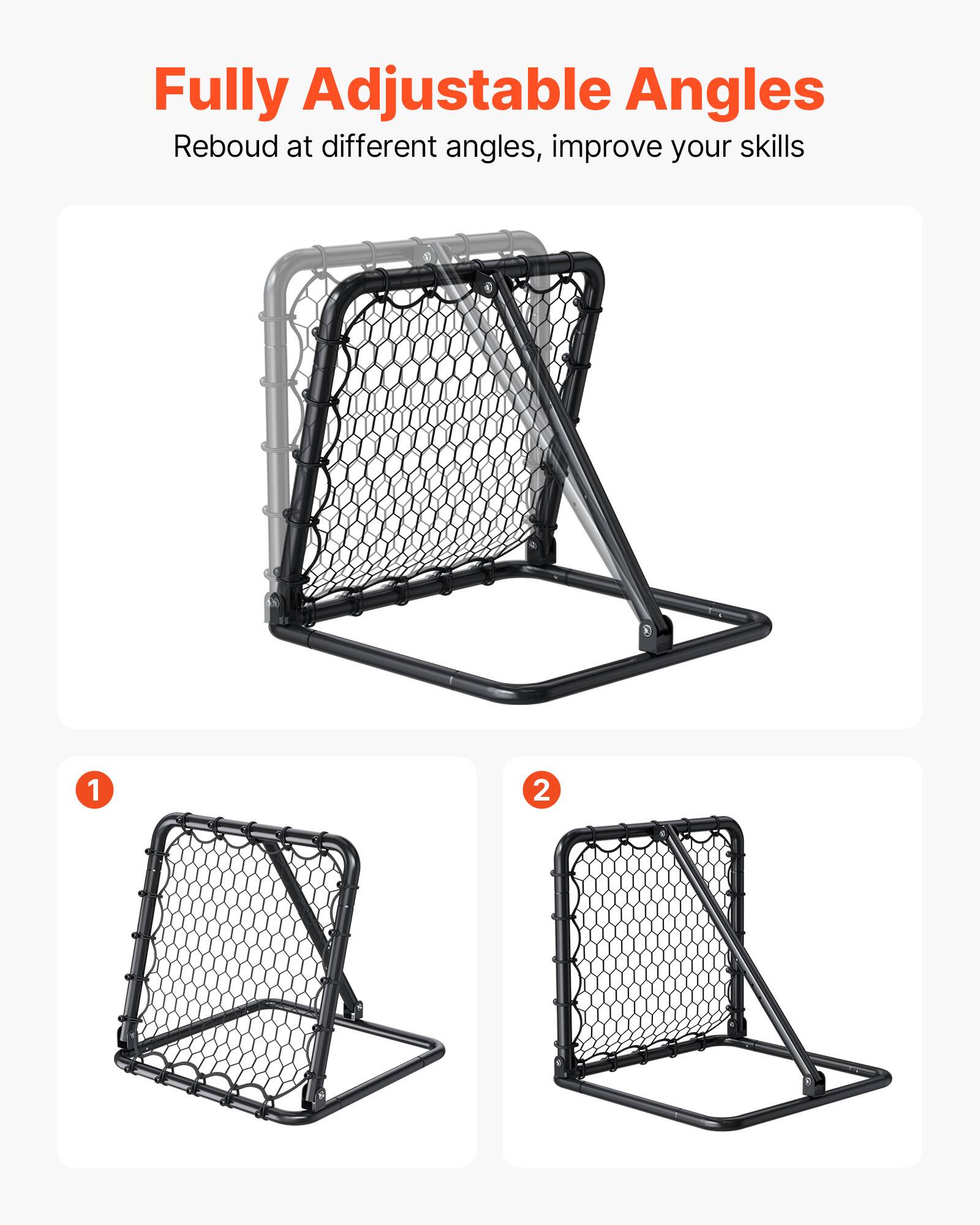 Fully Adjustable Angles

Reboud at different angles, improve your skills

1

2