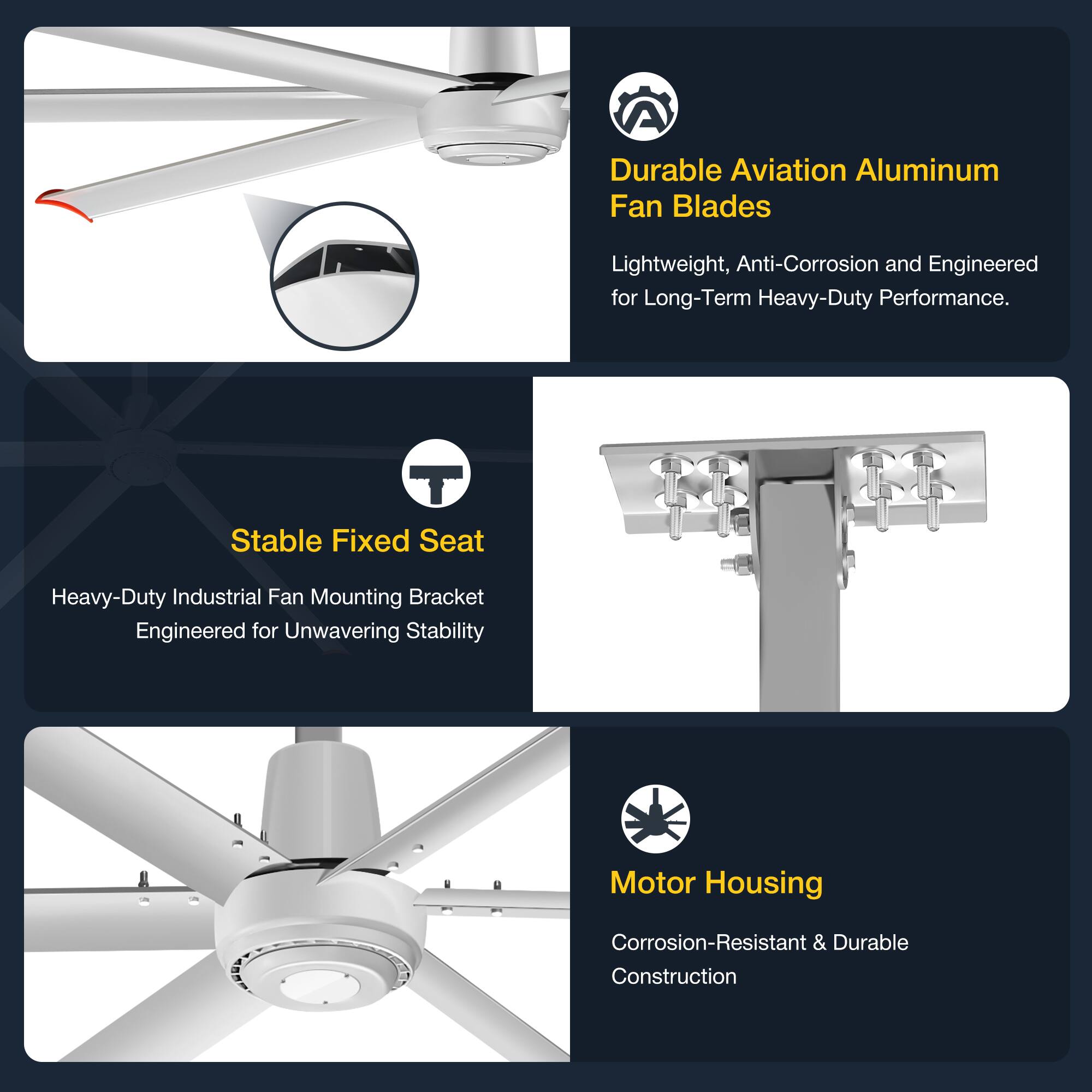 Durable Aviation Aluminum Fan Blades

Lightweight, Anti-Corrosion and Engineered for Long-Term Heavy-Duty Performance.

Stable Fixed Seat

Heavy-Duty Industrial Fan Mounting Bracket Engineered for Unwavering Stability

Motor Housing

Corrosion-Resistant & Durable Construction