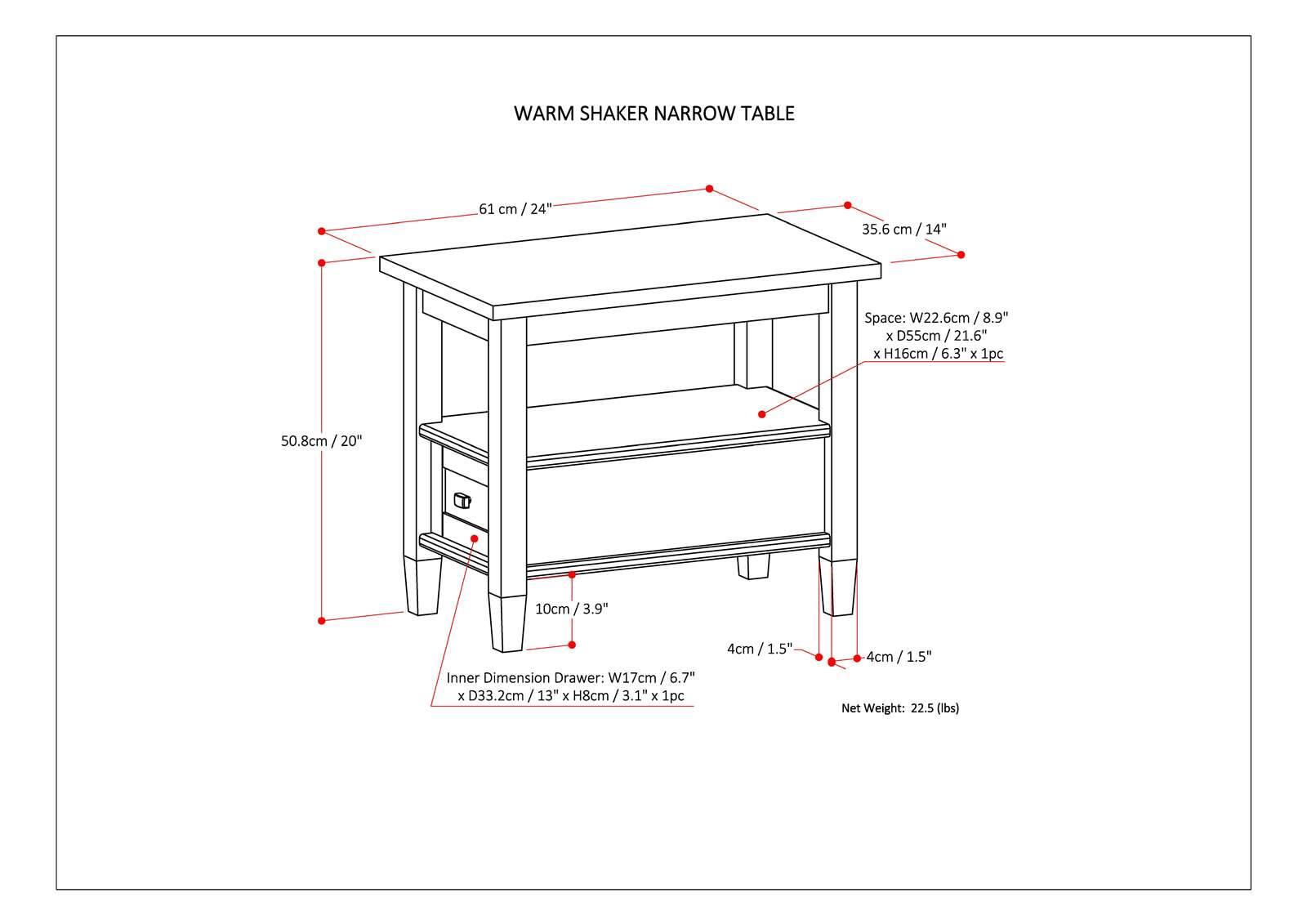 WARM SHAKER NARROW TABLE

61 cm / 24"

35.6 cm / 14"

Space: W22.6cm / 8.9"
x D55cm / 21.6"
x H16cm / 6.3" x 1pc

50.8cm / 20"

10cm / 3.9"

4cm / 1.5"

4cm / 1.5"

Inner Dimension Drawer: W17cm / 6.7"
x D33.2cm / 13" x H8cm / 3.1" x 1pc

Net Weight: 22.5 (lbs)