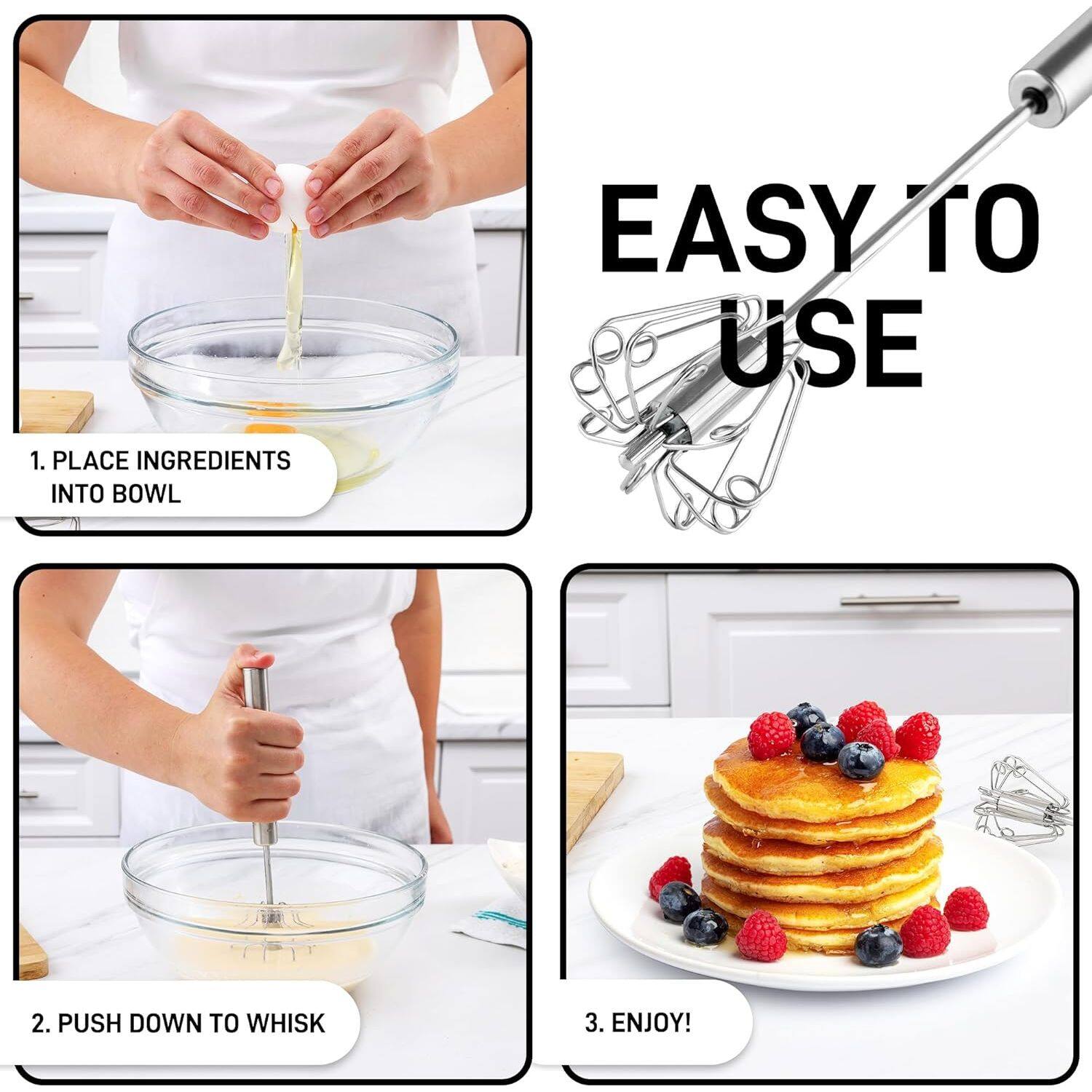 EASY TO USE

1. PLACE INGREDIENTS INTO BOWL

2. PUSH DOWN TO WHISK

3. ENJOY!