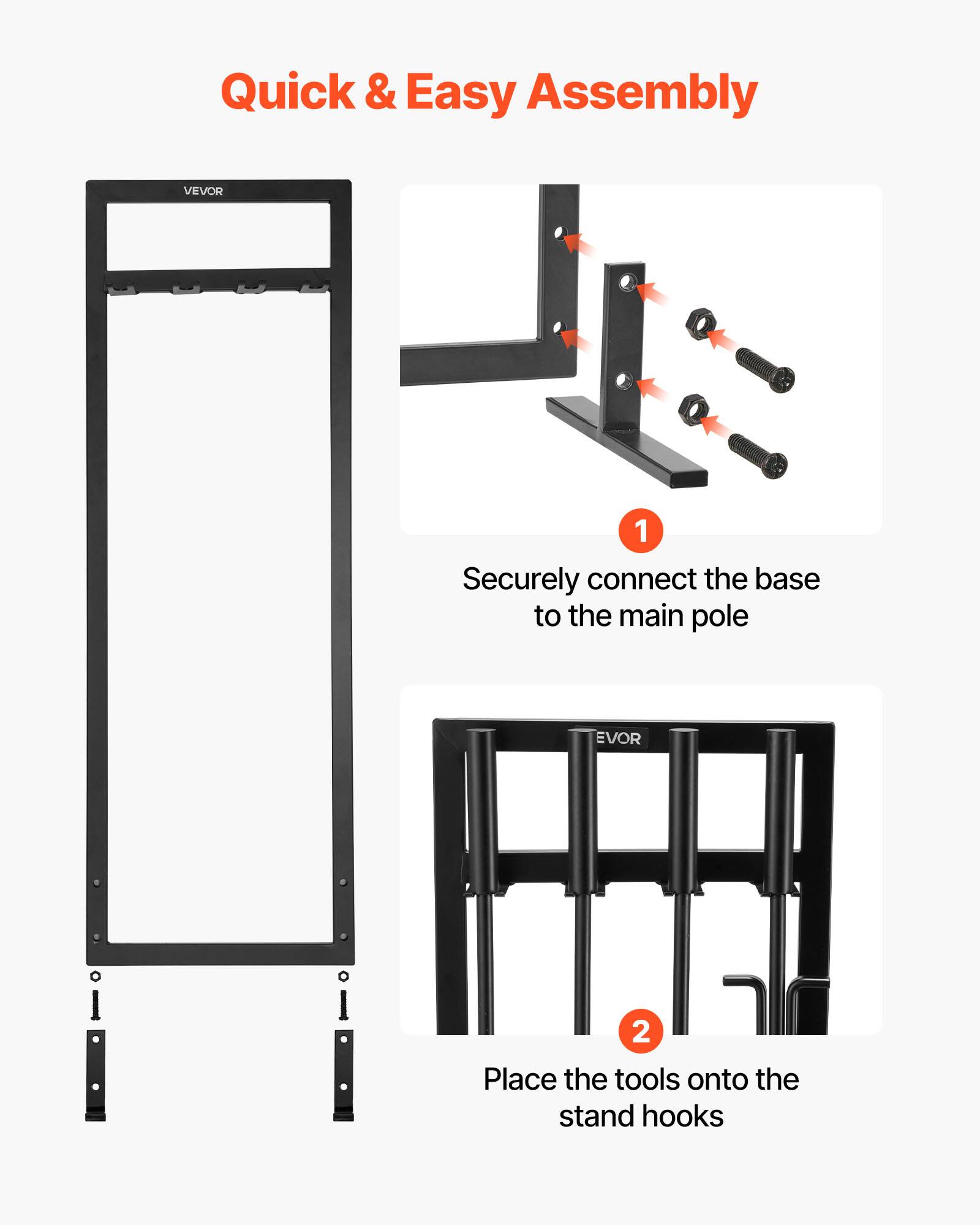 Quick & Easy Assembly

VEVOR

1

Securely connect the base to the main pole

EVOR

2

Place the tools onto the stand hooks