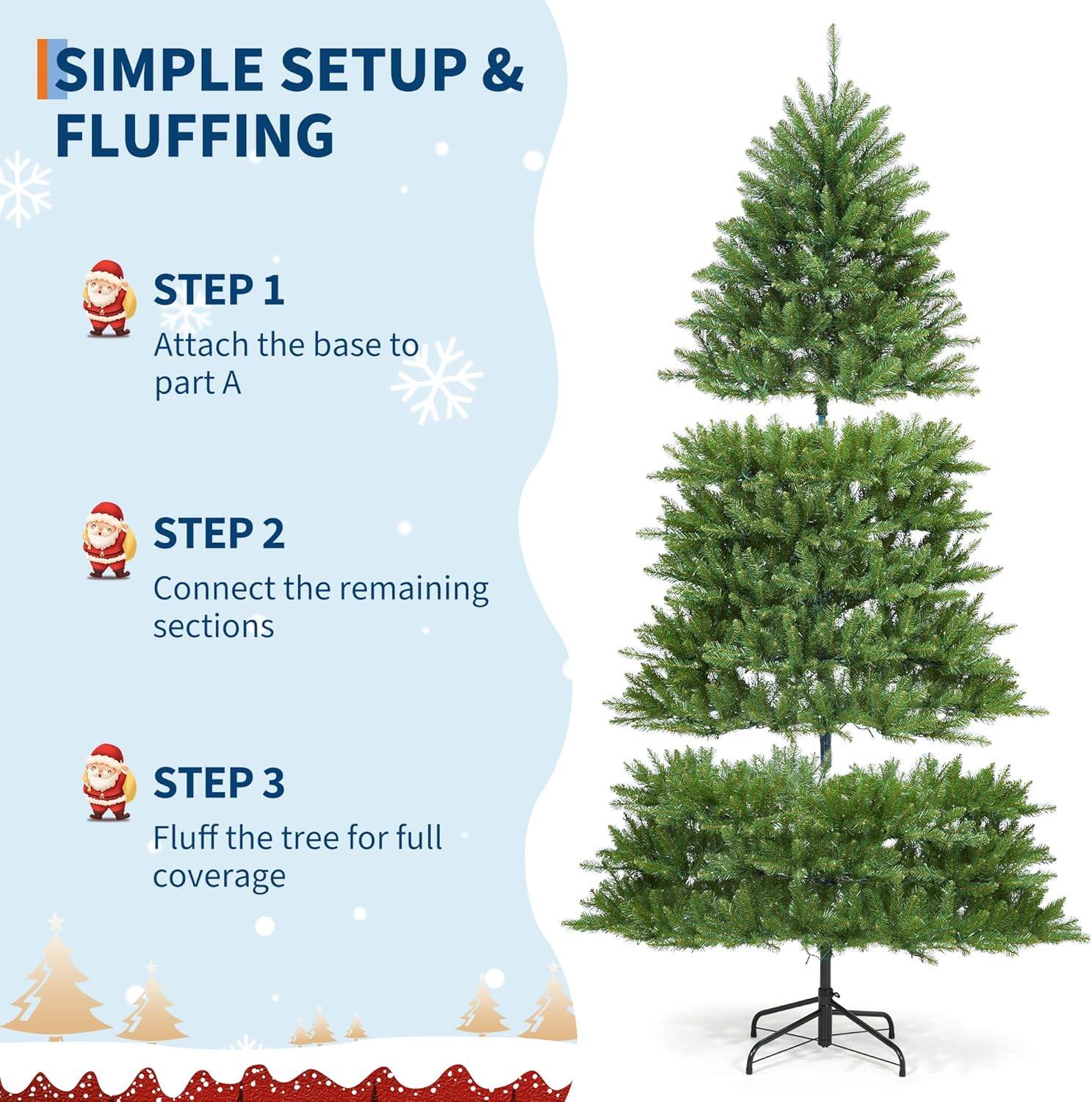 SIMPLE SETUP & FLUFFING

STEP 1
Attach the base to part A

STEP 2
Connect the remaining sections

STEP 3
Fluff the tree for full coverage