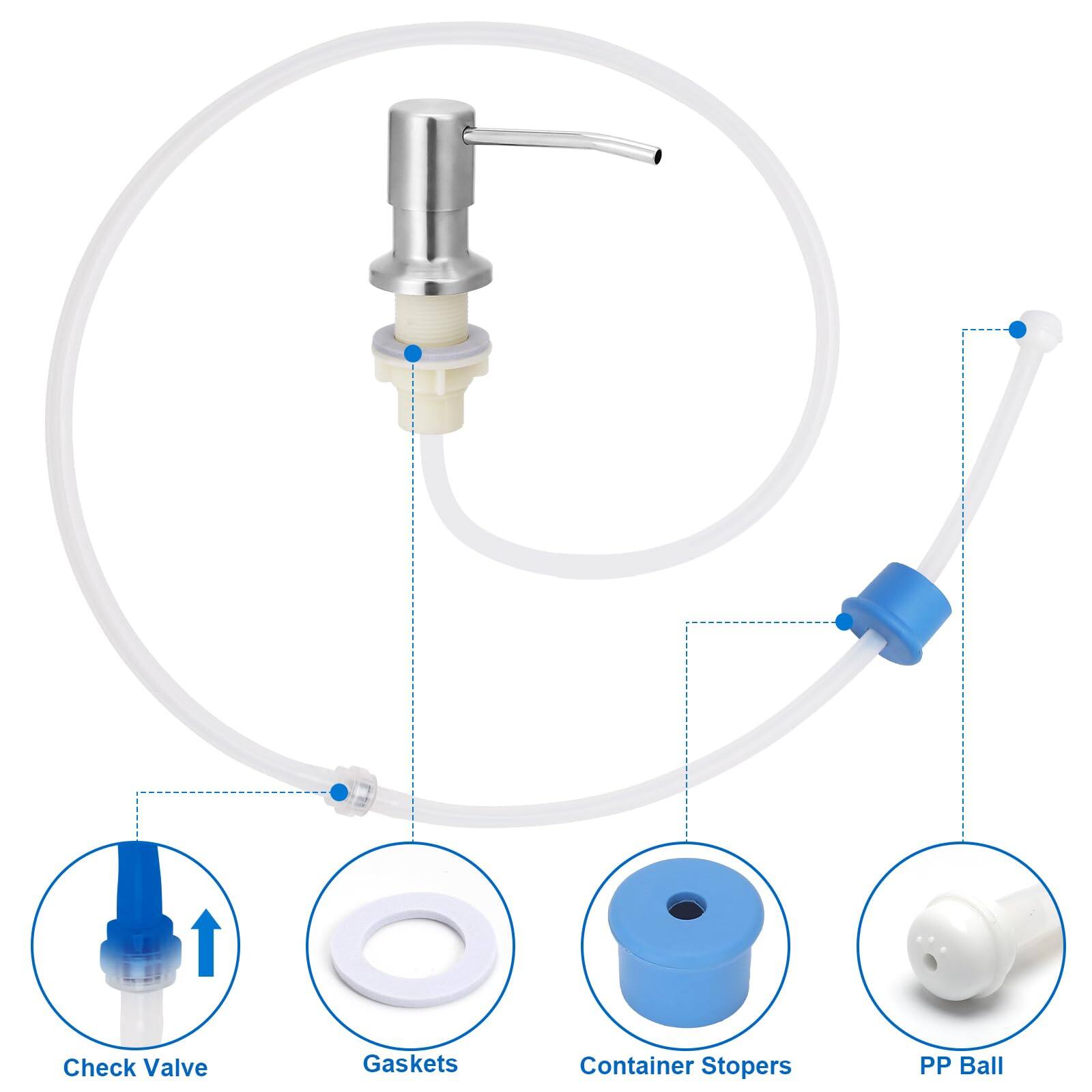 Check Valve

Gaskets

Container Stopers

PP Ball