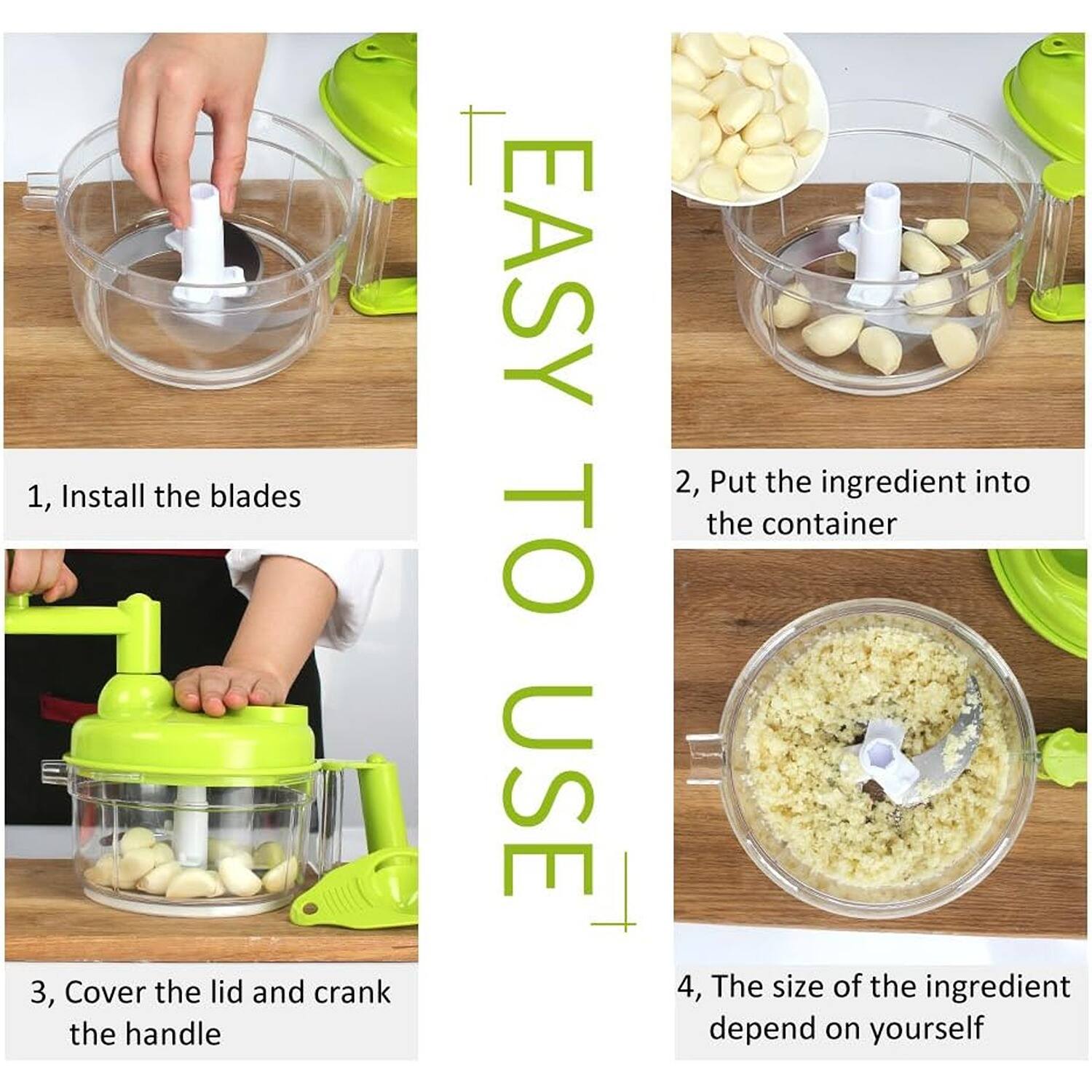 EASY TO USE

1, Install the blades

2, Put the ingredient into the container

3, Cover the lid and crank the handle

4, The size of the ingredient depend on yourself