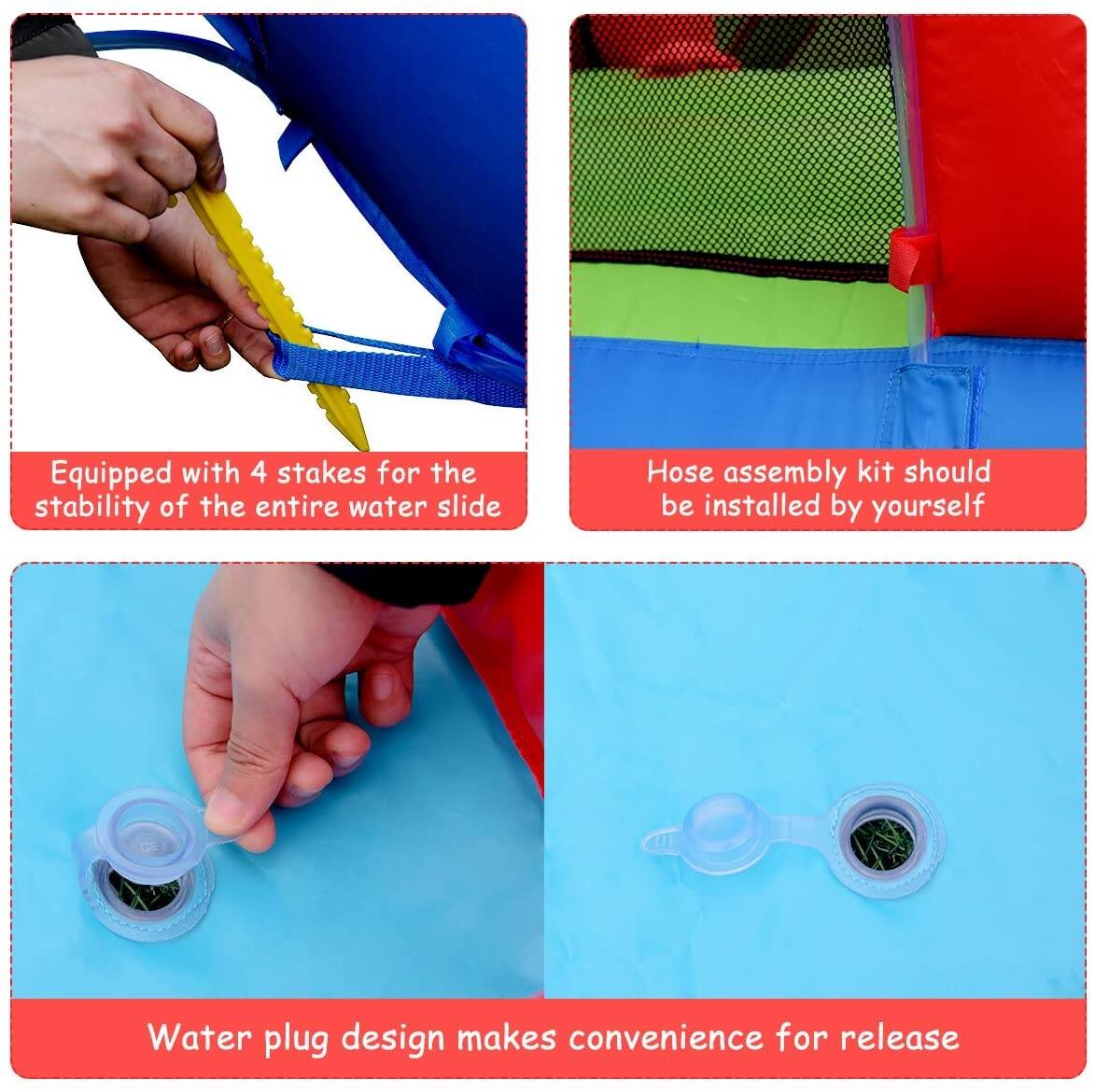 Equipped with 4 stakes for the stability of the entire water slide

Hose assembly kit should be installed by yourself

Water plug design makes convenience for release