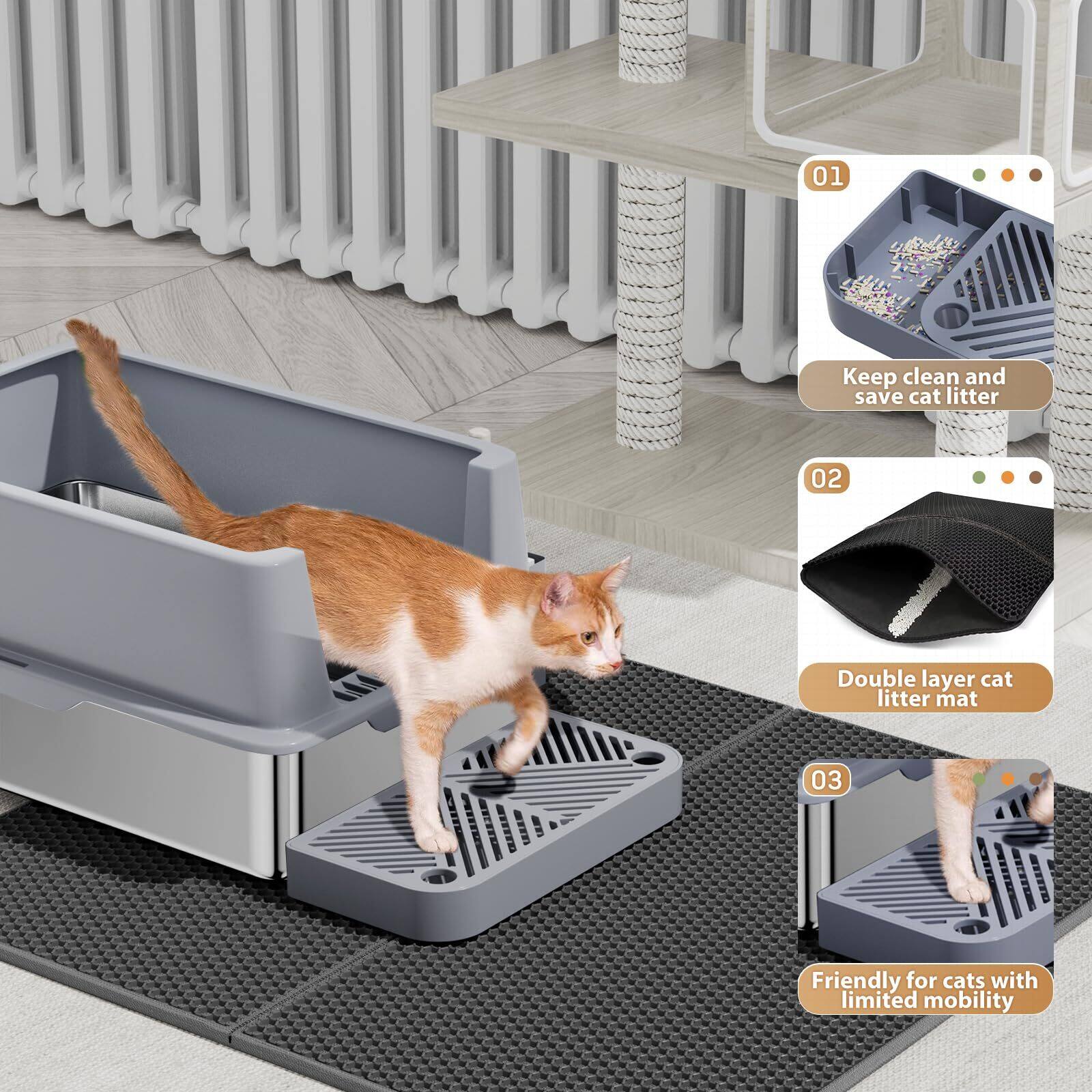 01

Keep clean and save cat litter

02

Double layer cat litter mat

03

Friendly for cats with limited mobility