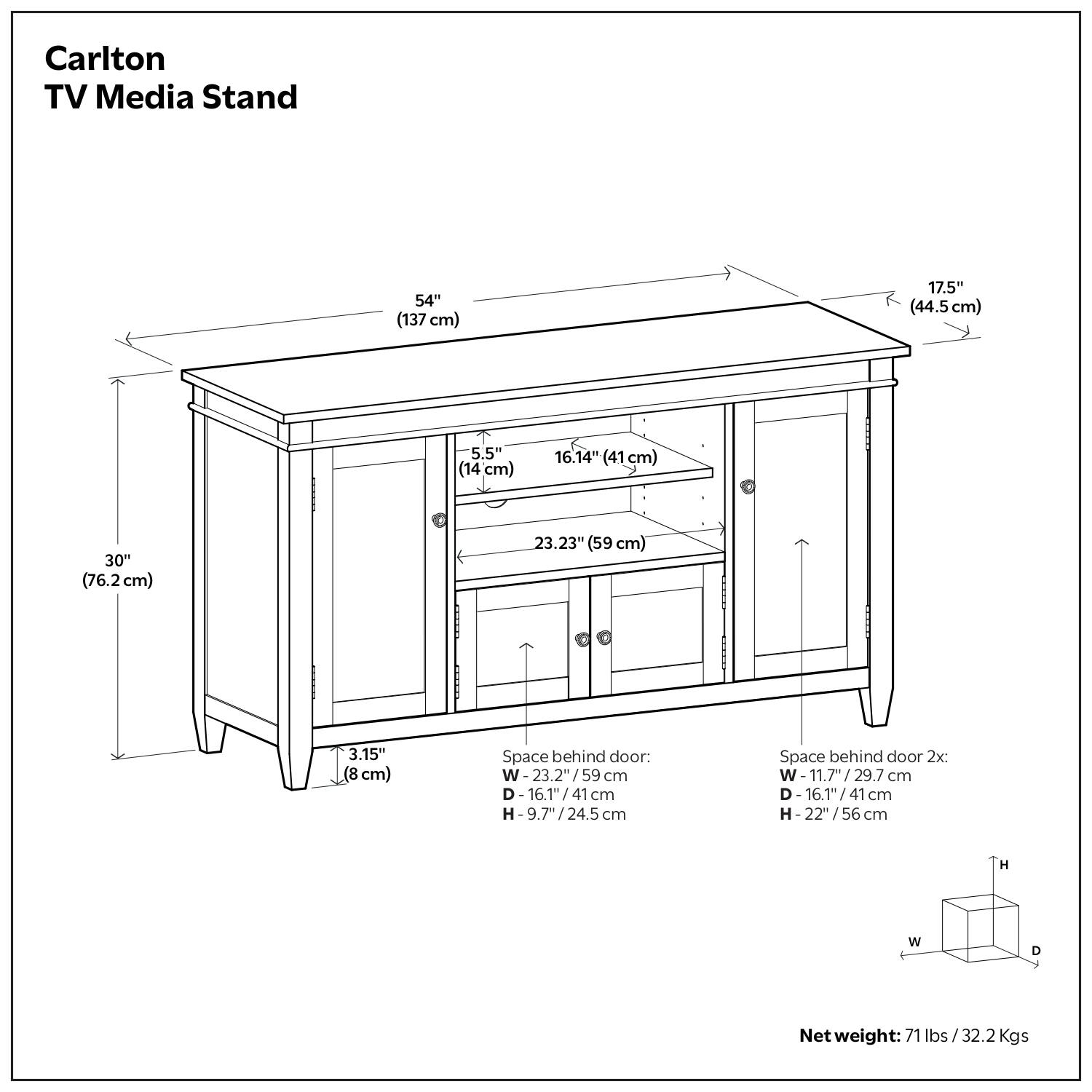 Carlton
TV Media Stand

54"
(137 cm)

17.5"
(44.5 cm)

30"
(76.2 cm)

5.5"
(14 cm)

16.14" (41 cm)

23.23" (59 cm)

3.15"
(8 cm)

Space behind door:
W - 23.2" / 59 cm
D - 16.1" / 41 cm
H - 9.7" / 24.5 cm

Space behind door 2x:
W - 11.7" / 29.7 cm
D - 16.1" / 41 cm
H - 22" / 56 cm

H
W
D

Net weight: 71 lbs / 32.2 Kgs