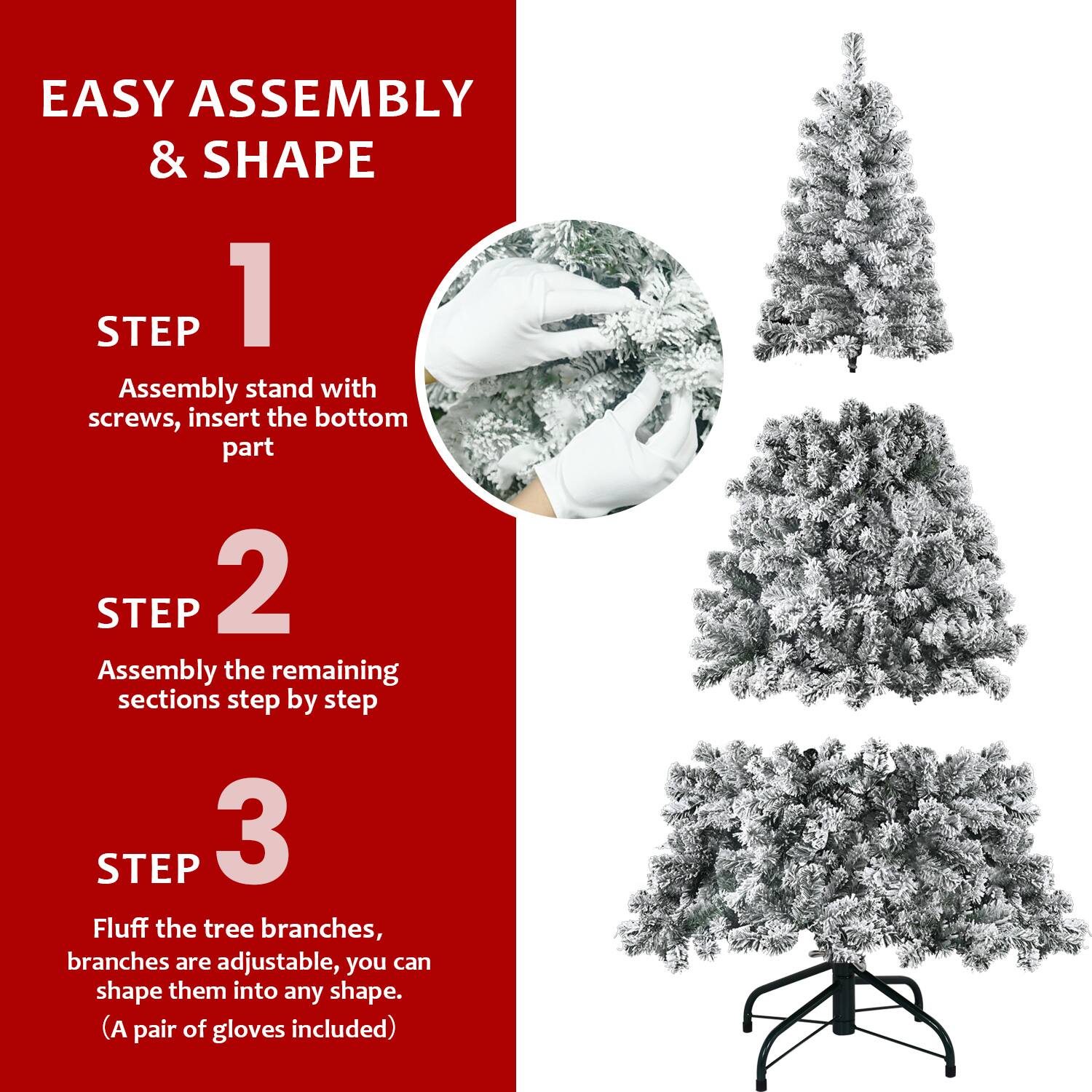 EASY ASSEMBLY & SHAPE

STEP 1

Assembly stand with screws, insert the bottom part

STEP 2

Assembly the remaining sections step by step

STEP 3

Fluff the tree branches, branches are adjustable, you can shape them into any shape.

（A pair of gloves included）