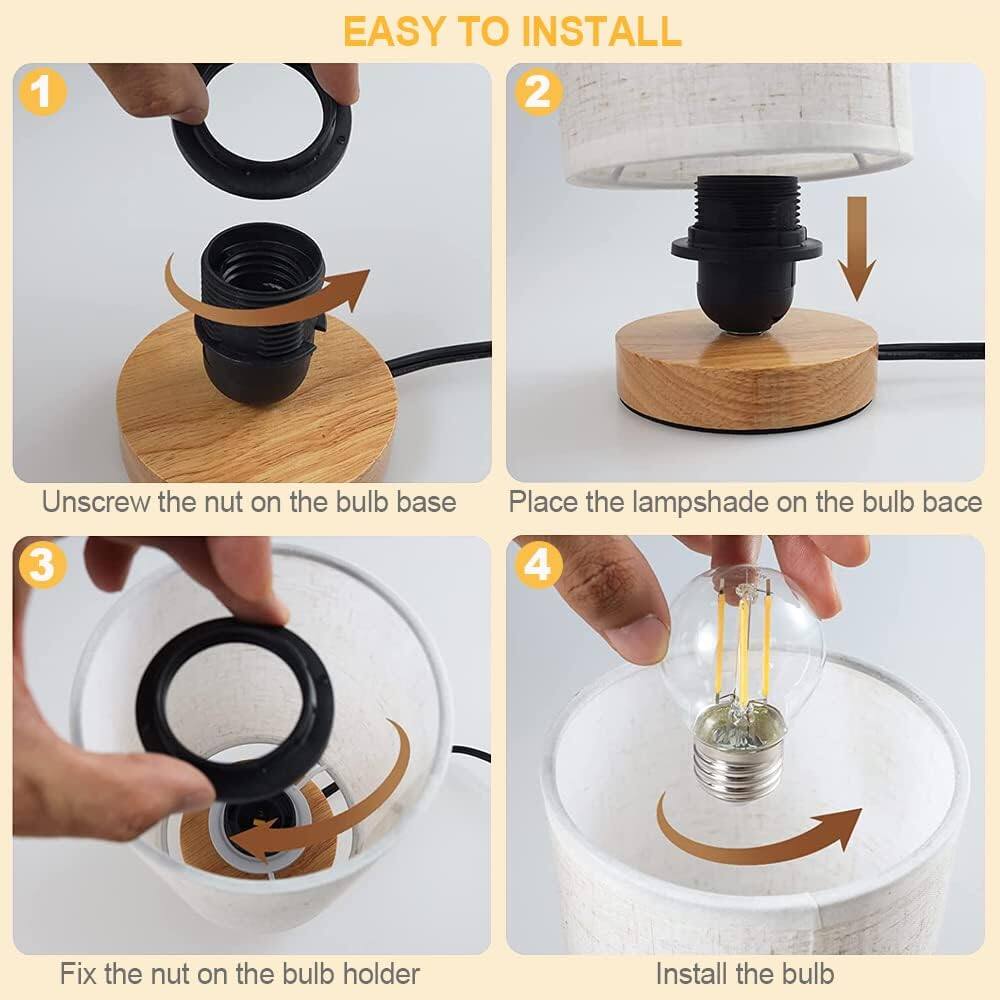 EASY TO INSTALL

1

Unscrew the nut on the bulb base

2

Place the lampshade on the bulb bace

3

Fix the nut on the bulb holder

4

Install the bulb