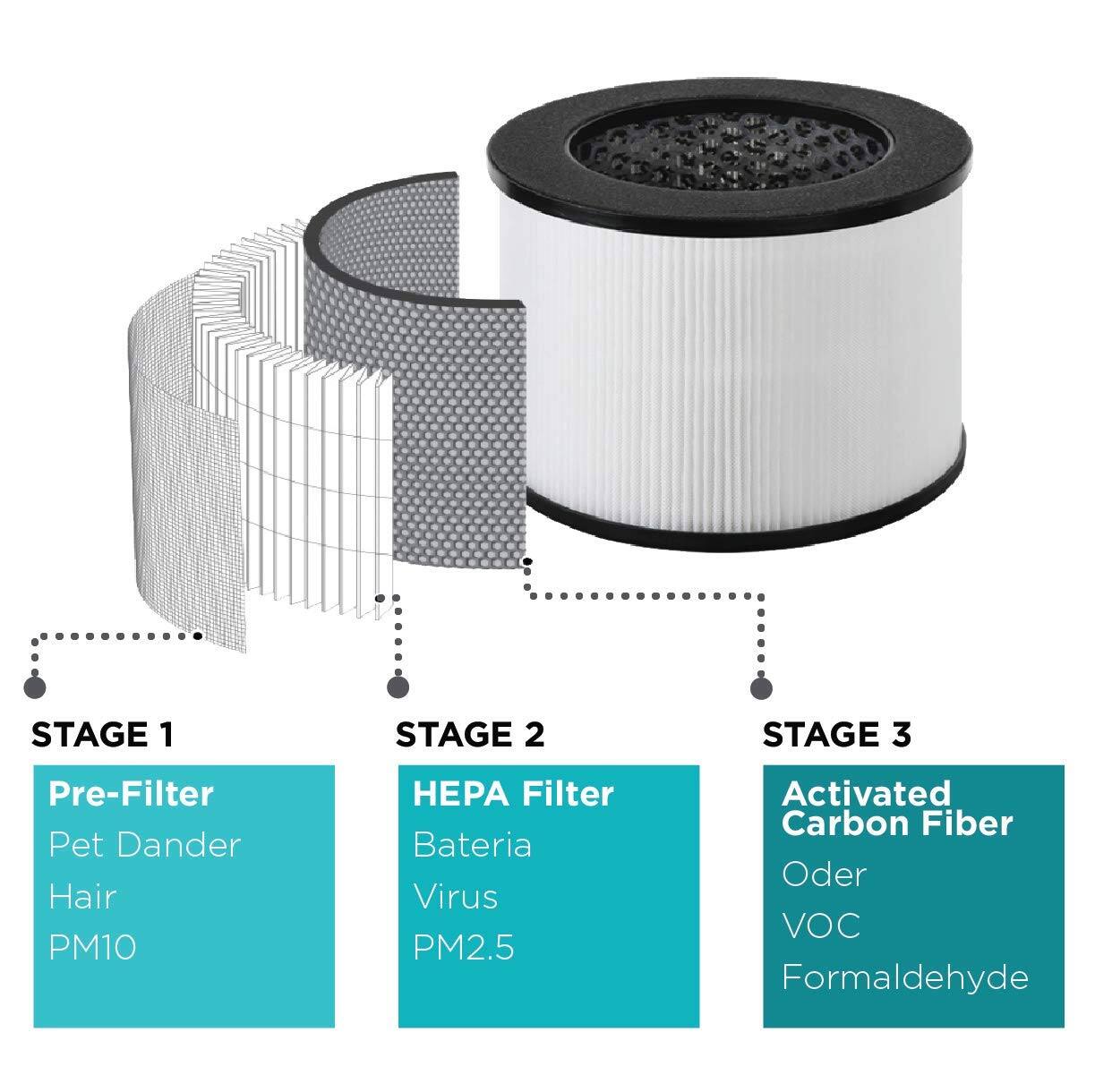 STAGE 1

Pre-Filter
Pet Dander
Hair
PM10

STAGE 2

HEPA Filter
Bateria
Virus
PM2.5

STAGE 3

Activated Carbon Fiber
Oder
VOC
Formaldehyde