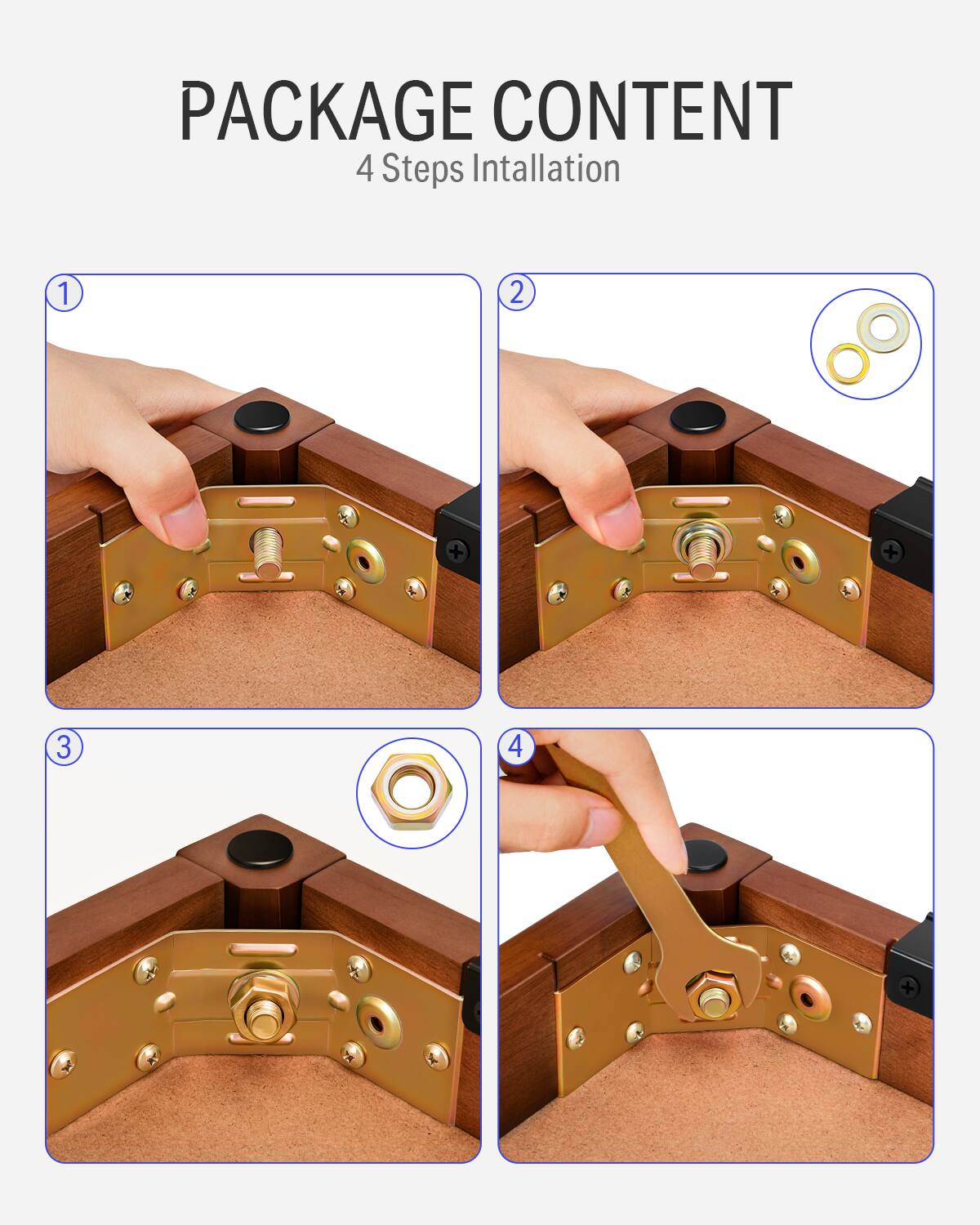 PACKAGE CONTENT
4 Steps Intallation

1

2

3

4