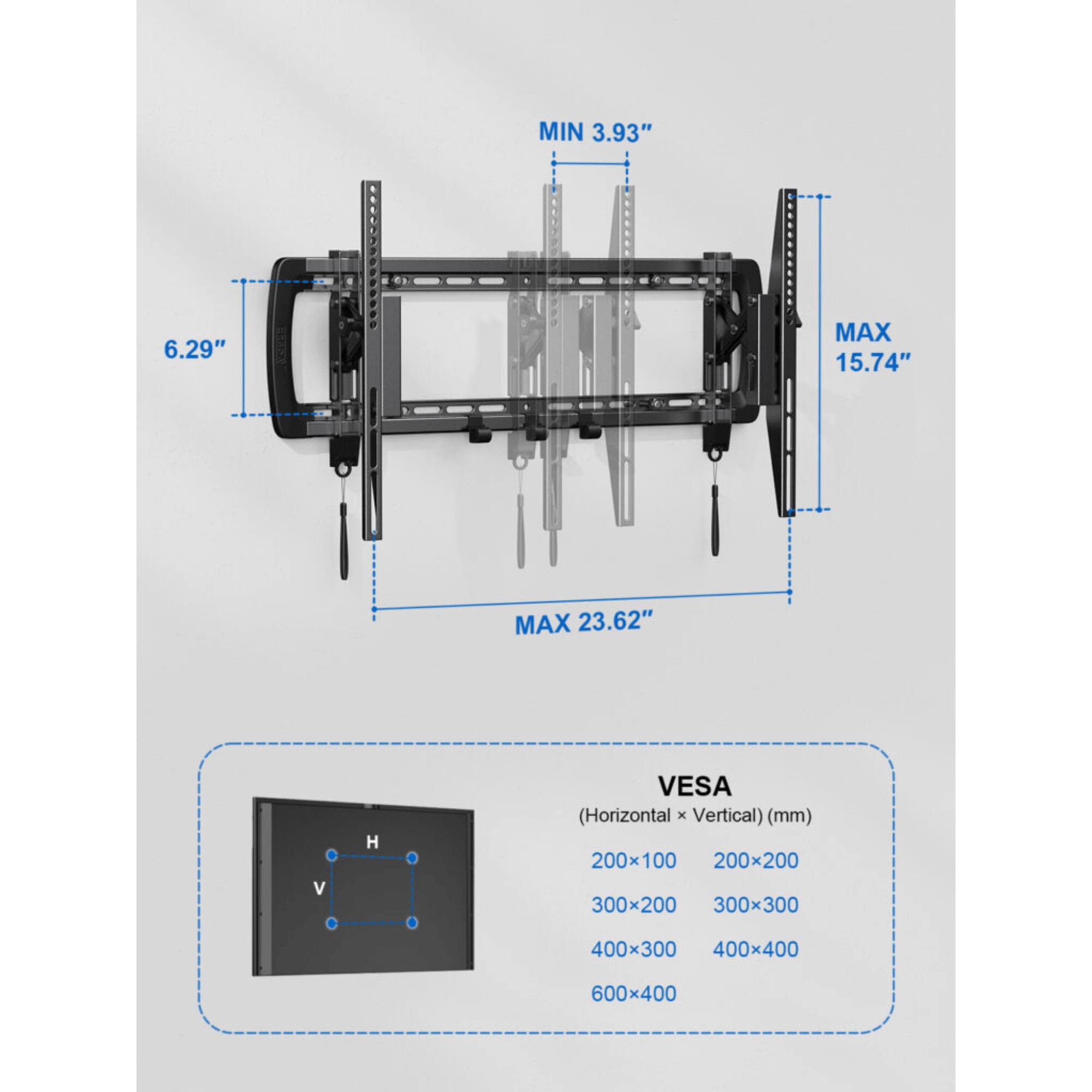 MIN 3.93″

6.29″

MAX 15.74″

MAX 23.62″

H

V

VESA
(Horizontal × Vertical) (mm)

200×100 200×200
300×200 300×300
400×300 400×400
600×400