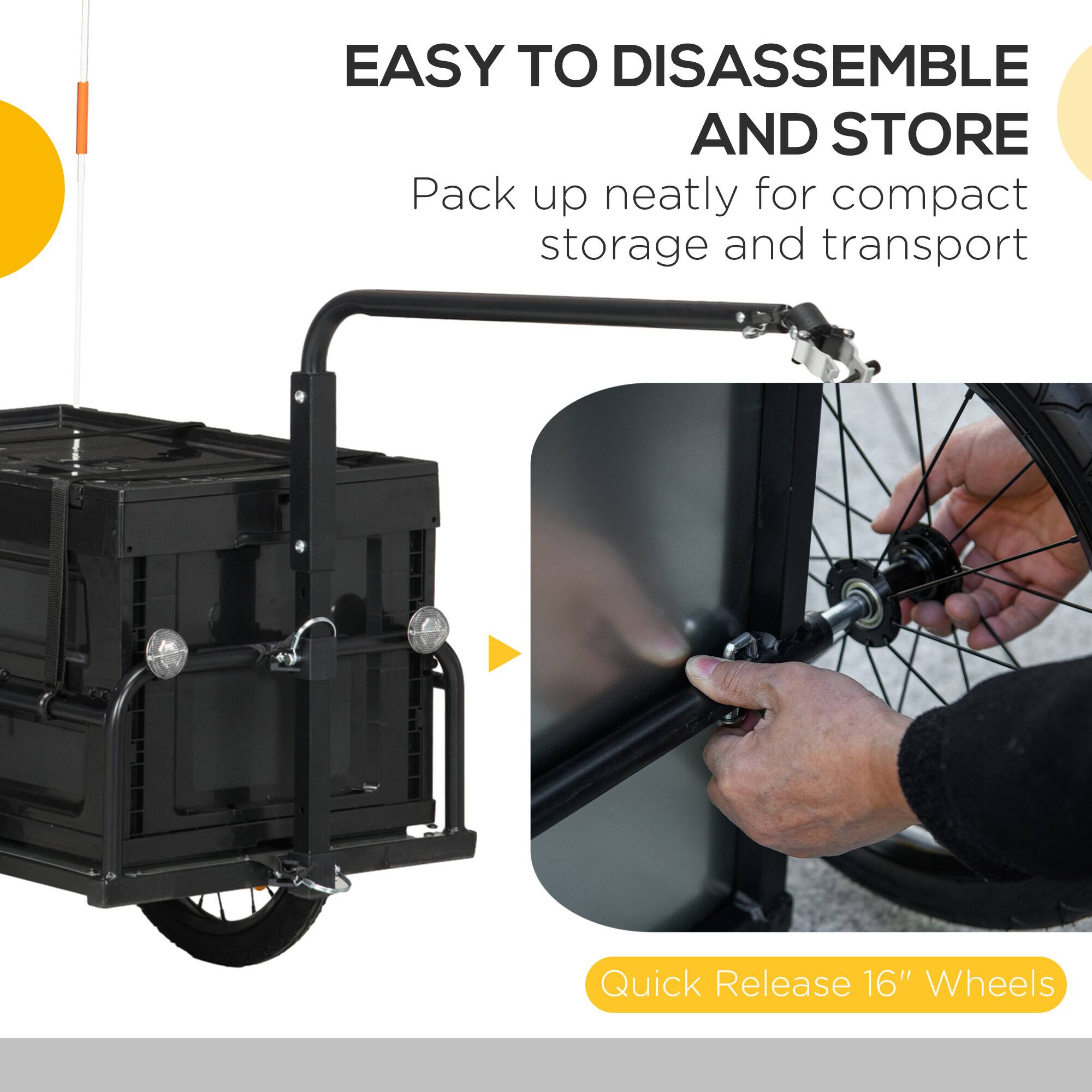 EASY TO DISASSEMBLE AND STORE

Pack up neatly for compact storage and transport

Quick Release 16" Wheels