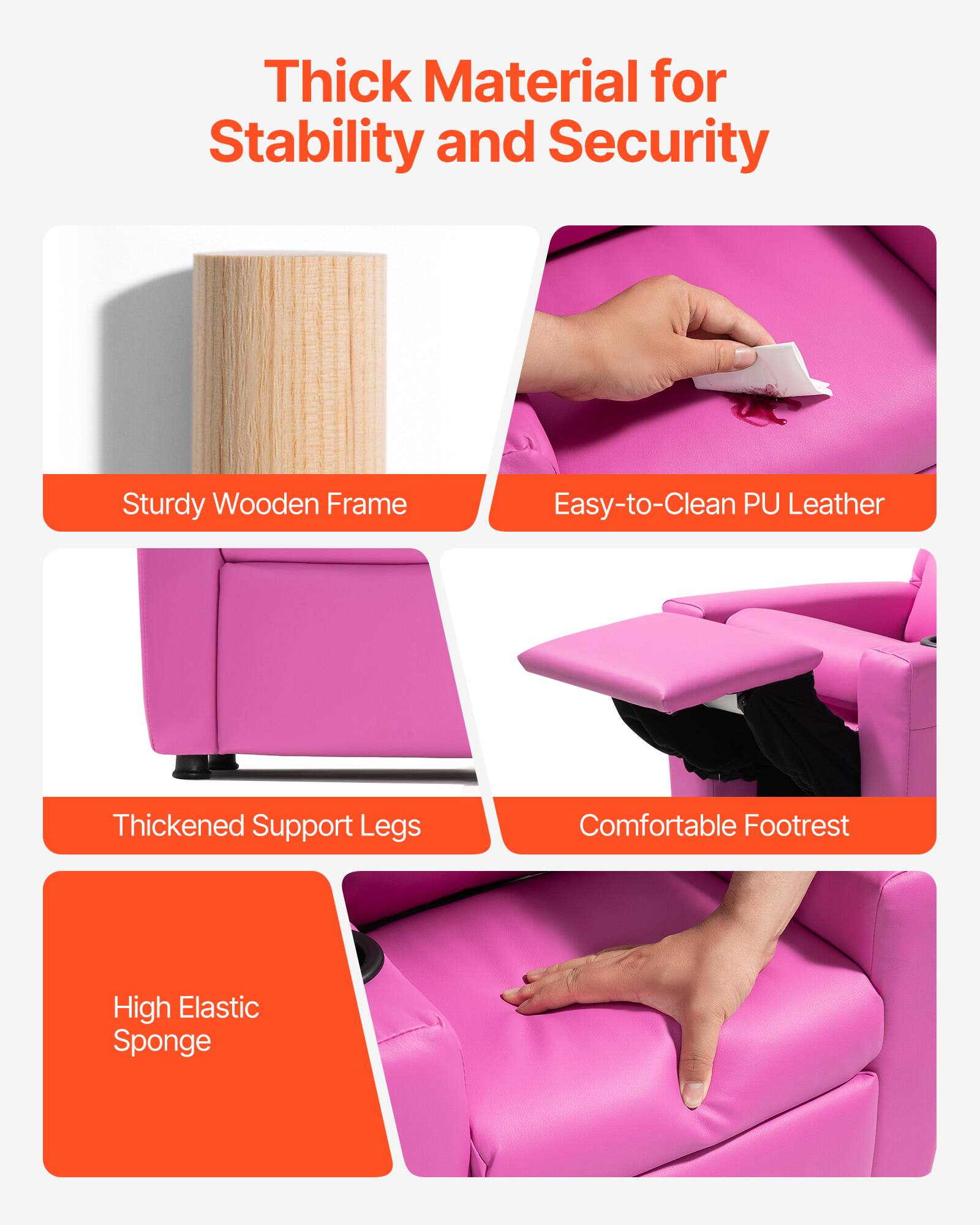 Thick Material for Stability and Security

Sturdy Wooden Frame

Easy-to-Clean PU Leather

Thickened Support Legs

Comfortable Footrest

High Elastic Sponge