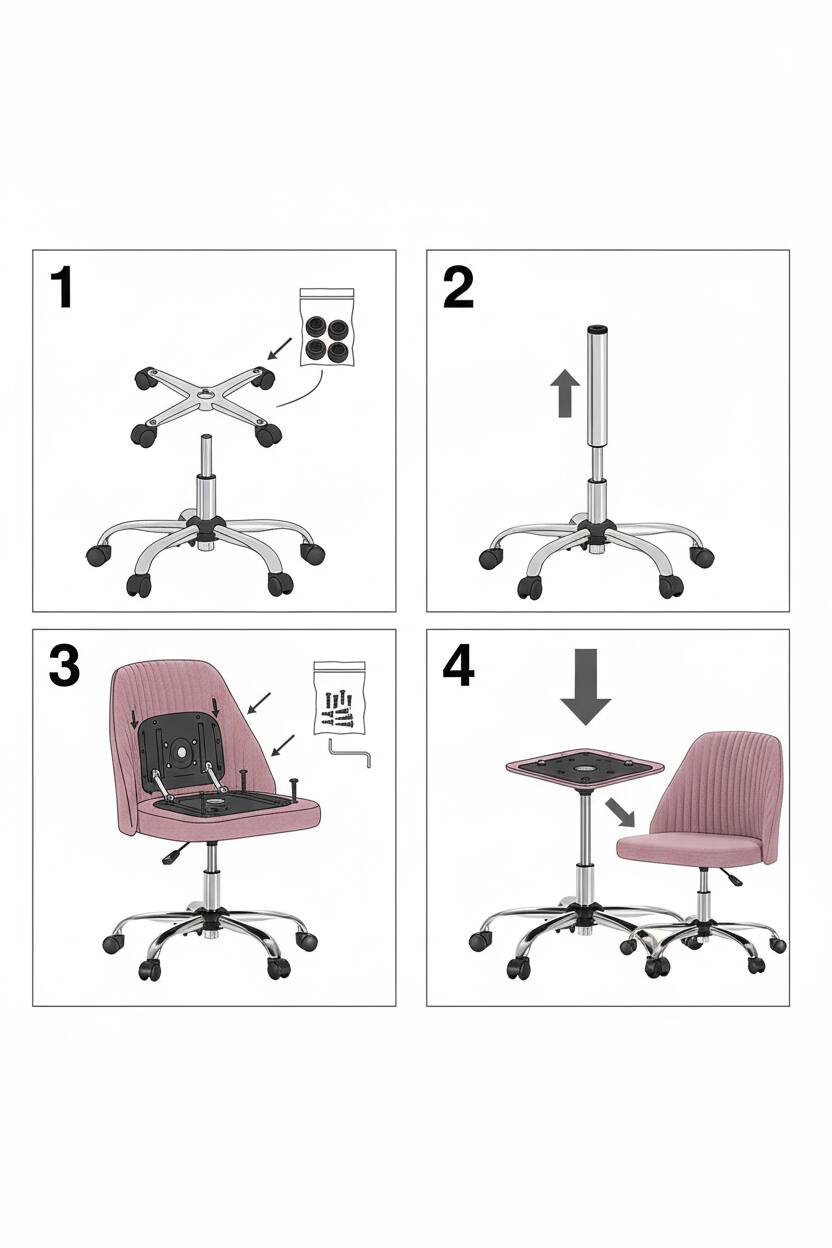 1

2

3

4