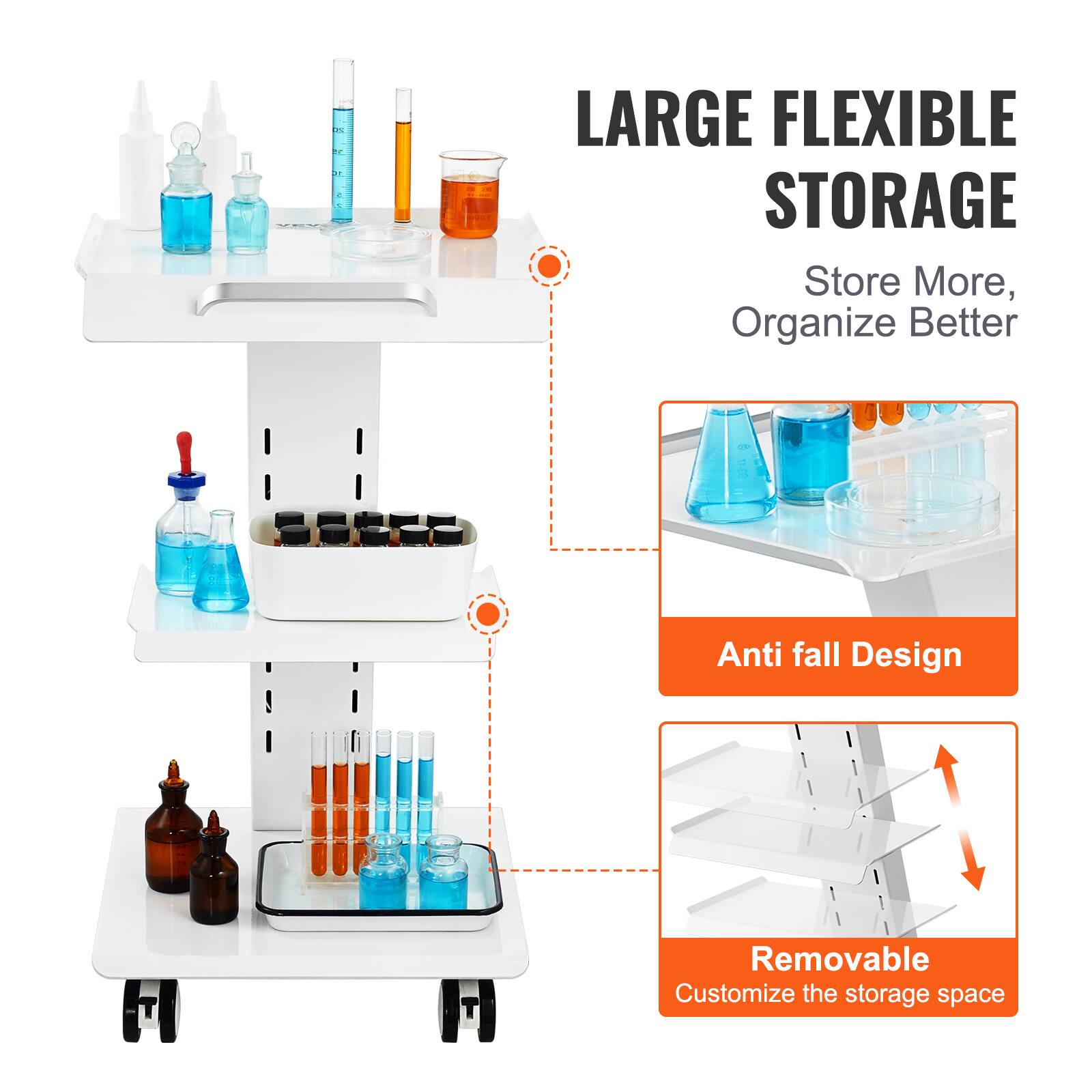 LARGE FLEXIBLE STORAGE

Store More, Organize Better

Anti fall Design

Removable
Customize the storage space