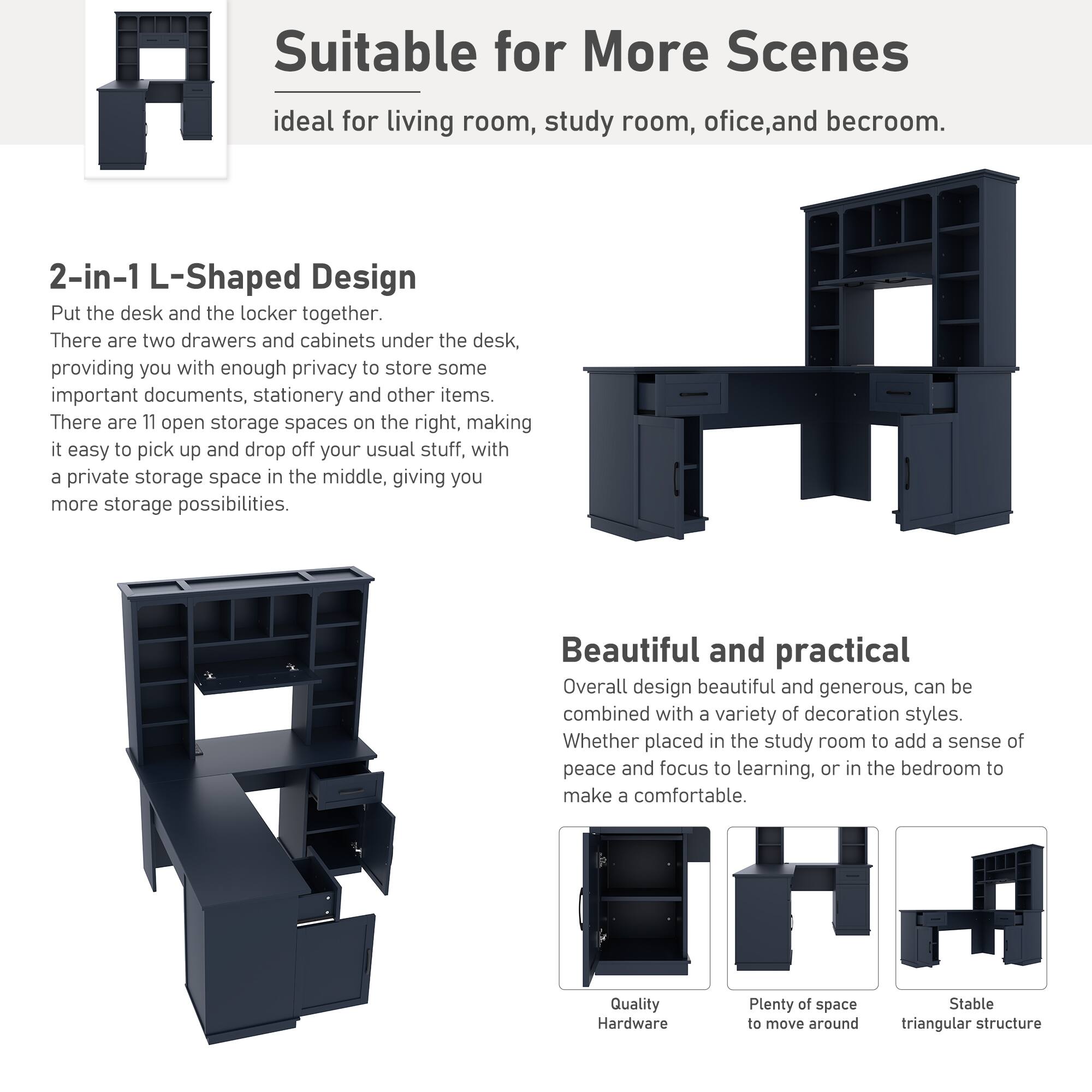 Suitable for More Scenes

ideal for living room, study room, ofice,and becroom.

2-in-1 L-Shaped Design

Put the desk and the locker together.
There are two drawers and cabinets under the desk, providing you with enough privacy to store some important documents, stationery and other items. There are 11 open storage spaces on the right, making it easy to pick up and drop off your usual stuff, with a private storage space in the middle, giving you more storage possibilities.

Beautiful and practical

Overall design beautiful and generous, can be combined with a variety of decoration styles. Whether placed in the study room to add a sense of peace and focus to learning, or in the bedroom to make a comfortable.

Quality Hardware

Plenty of space to move around

Stable triangular structure